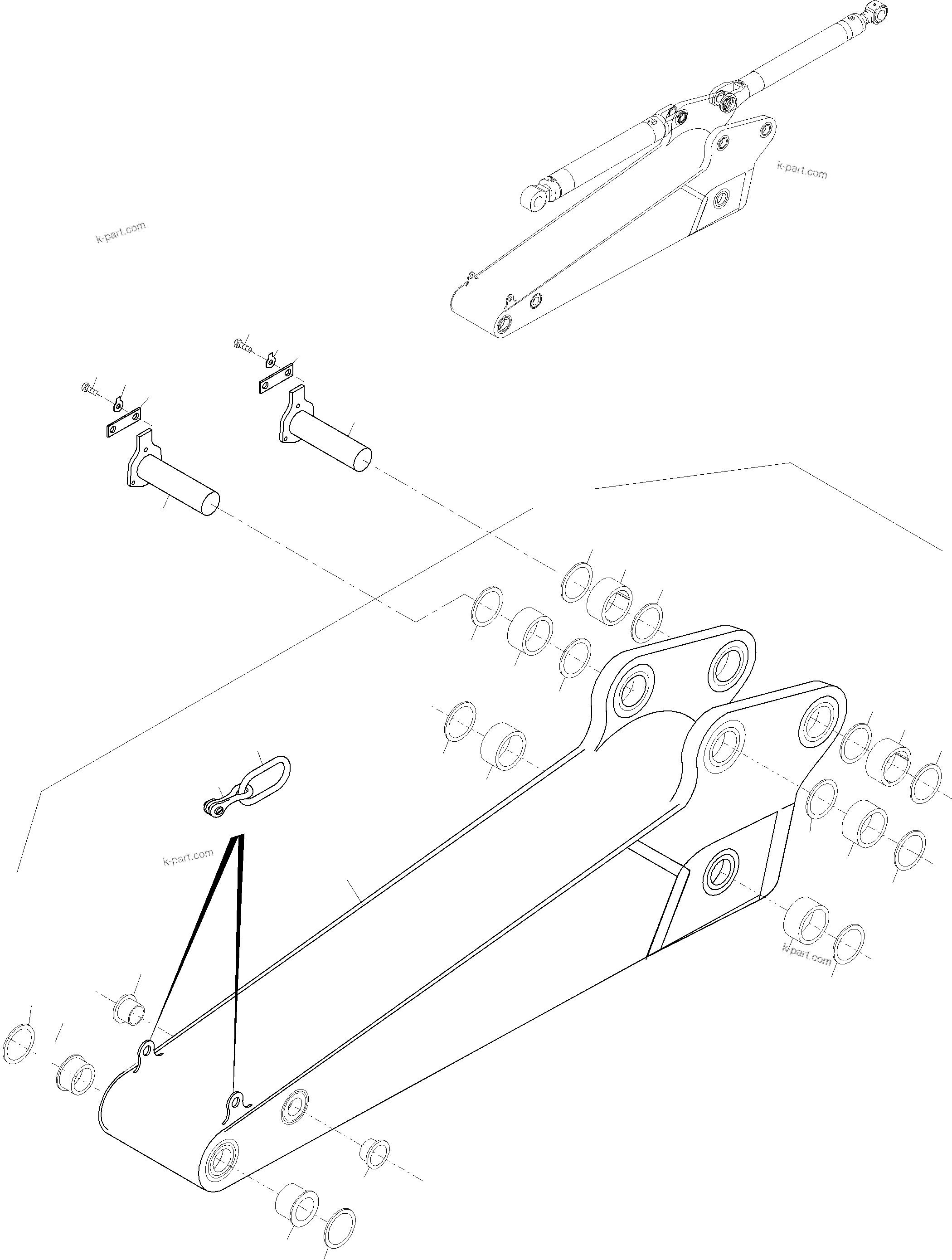 k-part.com

k-part.com

k-part.com

k-part.com