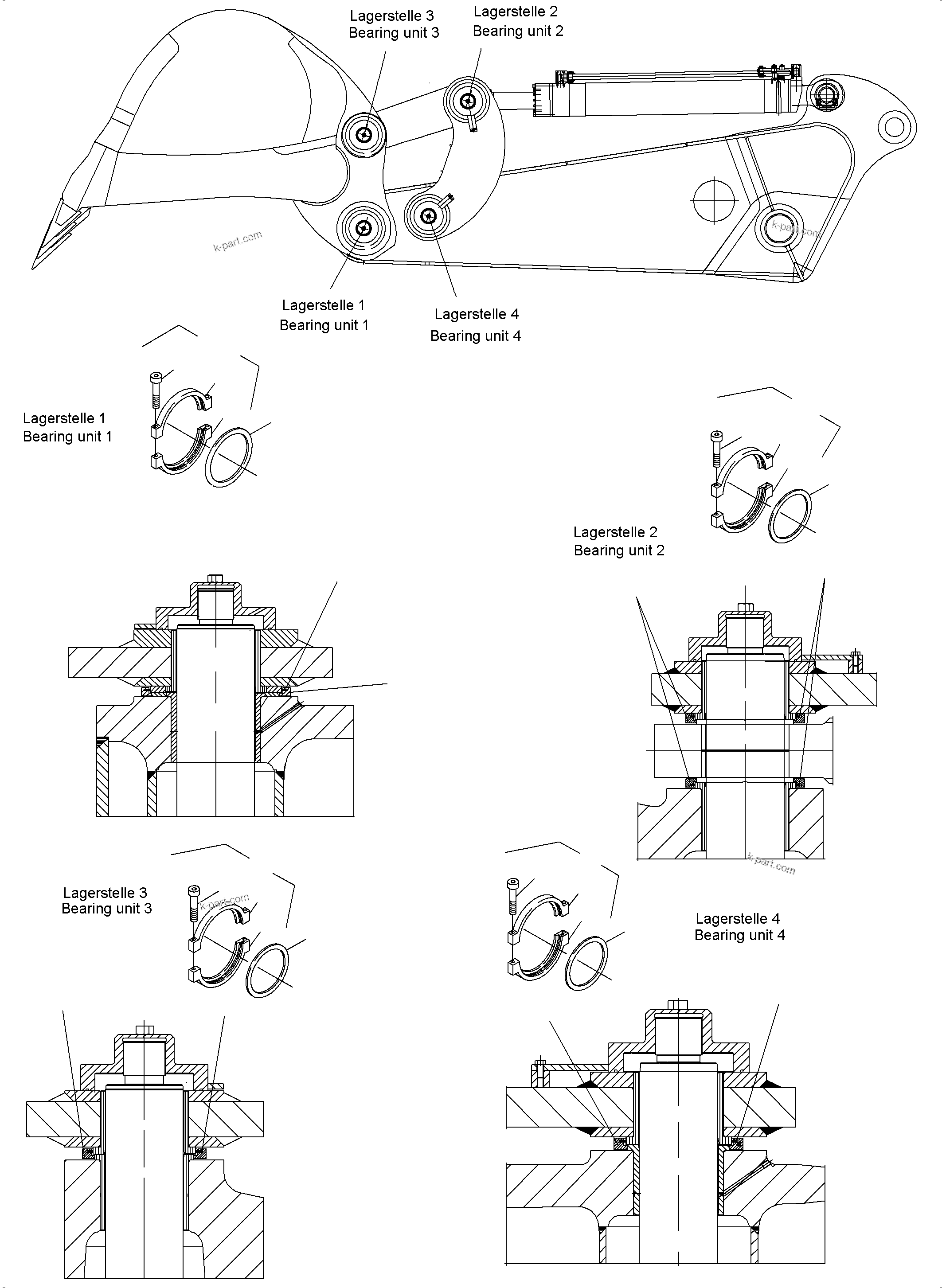 Lagerstelle 3
Bearing unit 3

Lagerstelle 2
Bearing unit 2

k-part.com

k-part.com

Lagerstelle 1
Bearing unit 1

Lagerstelle 4
Bearing unit 4

Lagerstelle 1
Bearing unit 1

Lagerstelle 2
Bearing unit 2

k-part.com

Lagerstelle 3
Bearing unit 3

k-part.com

Lagerstelle 4
Bearing unit 4