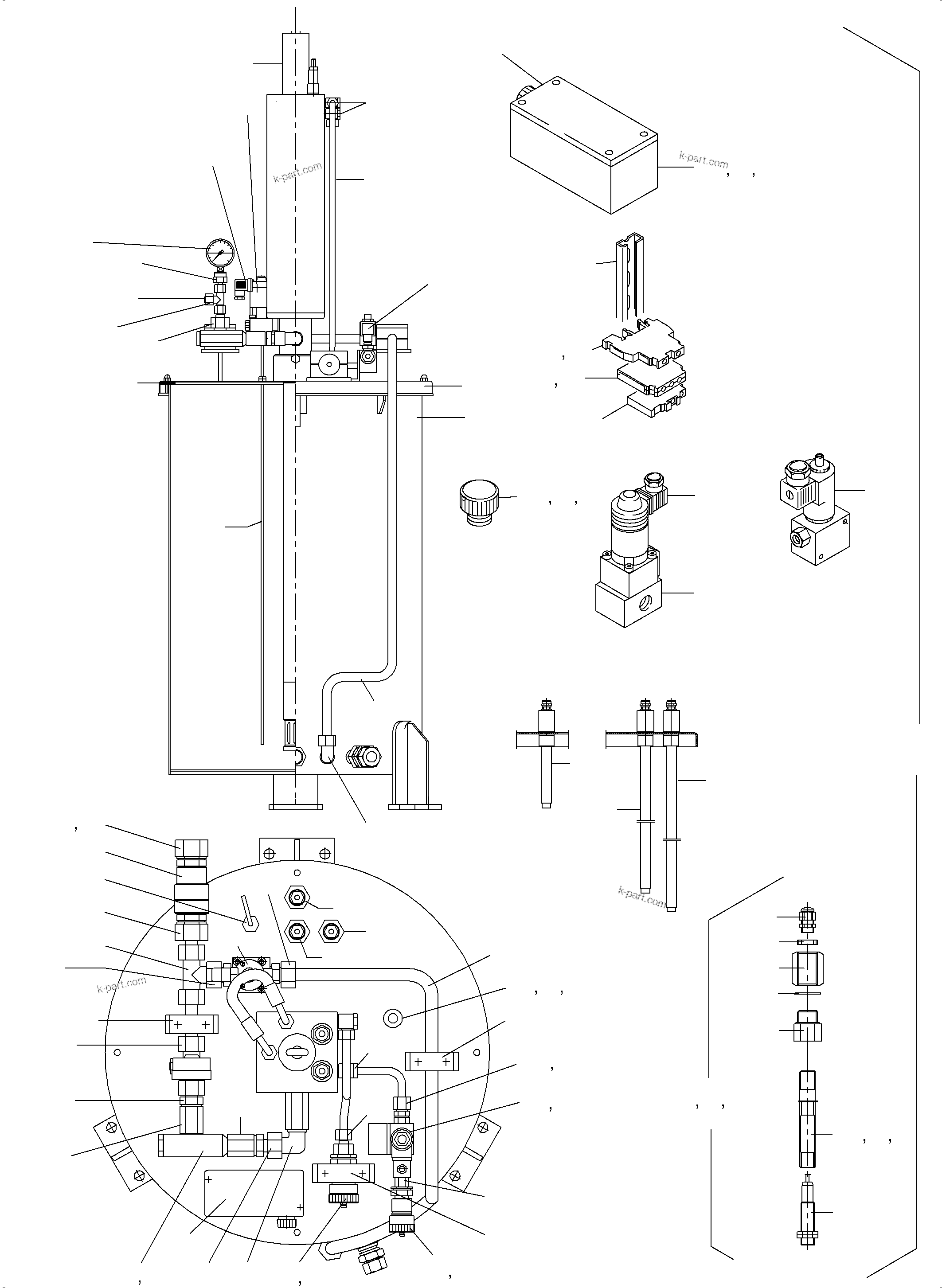 k-part.com
k-part.com
k-part.com
k-part.com