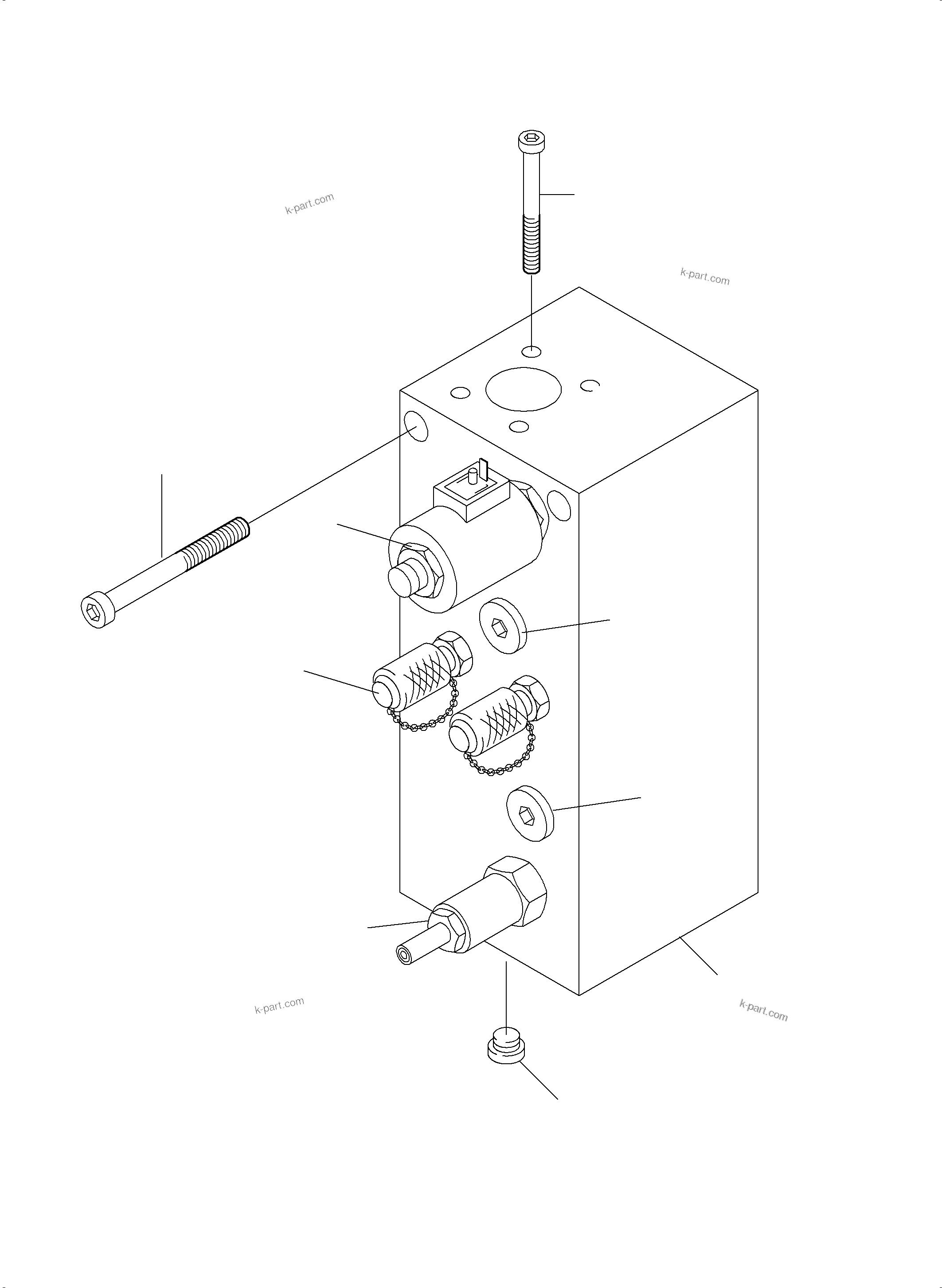 k-part.com

k-part.com

k-part.com

k-part.com