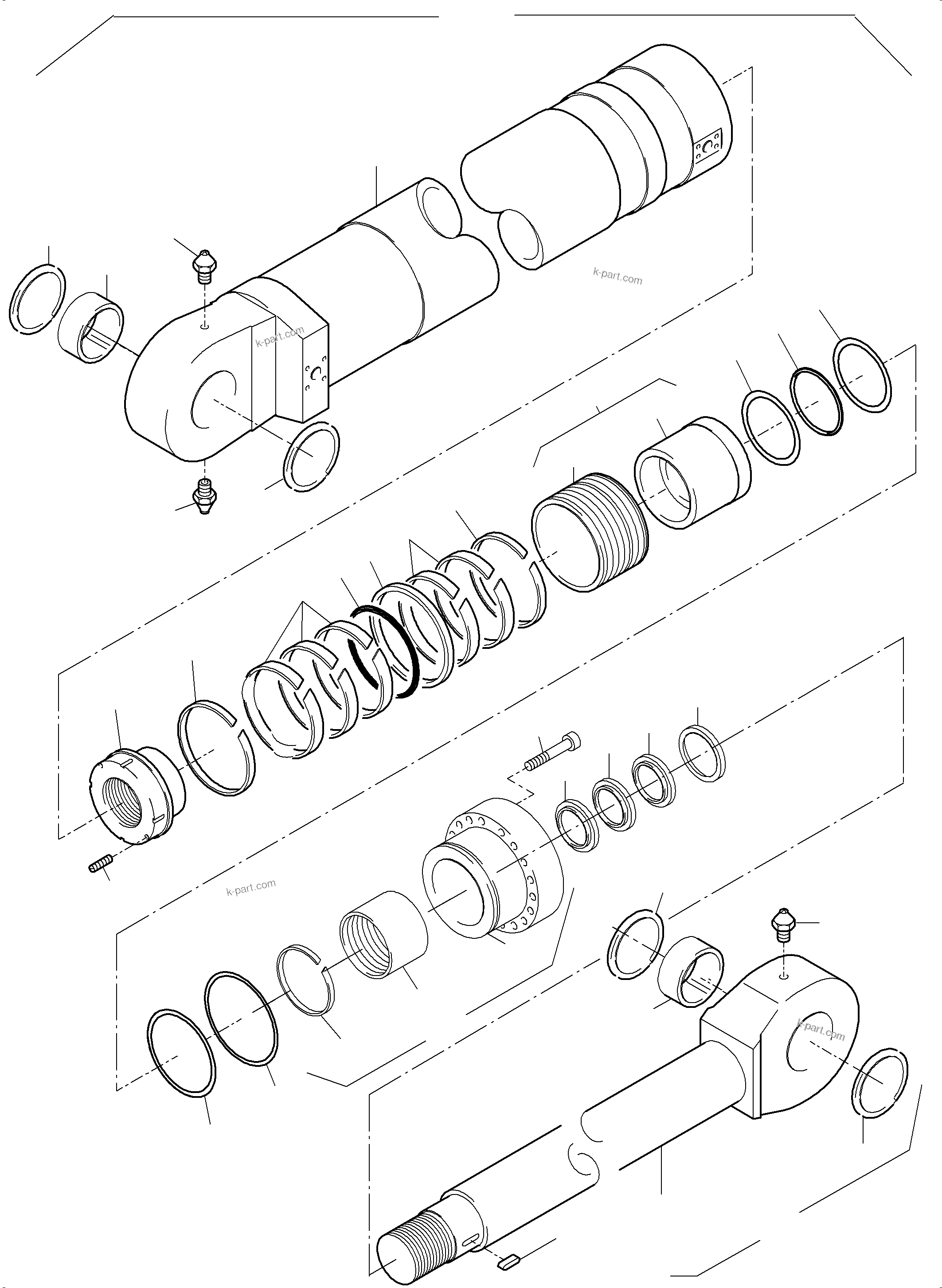 k-part.com

k-part.com

k-part.com

k-part.com