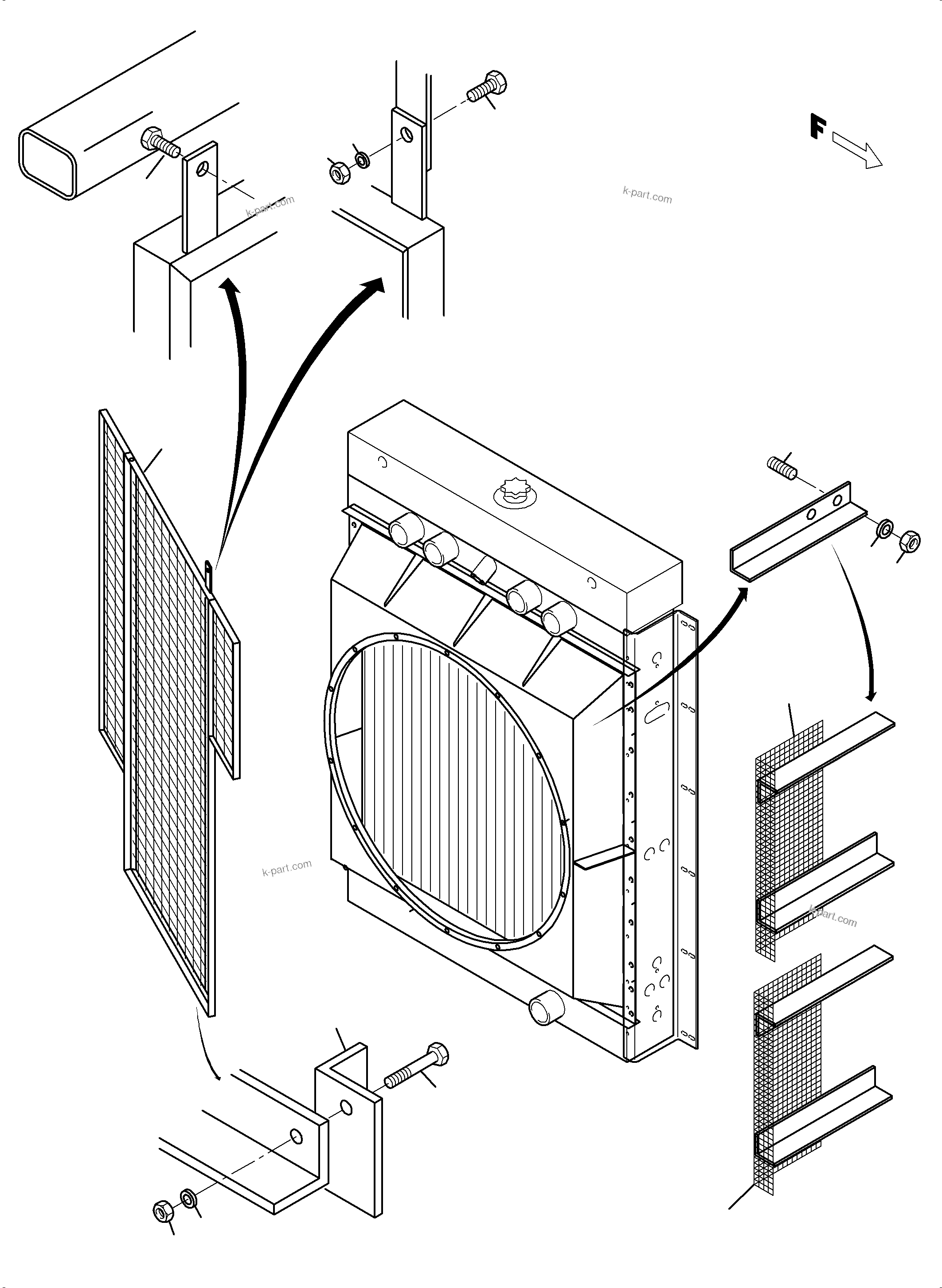 F

k-part.com

k-part.com

k-part.com

k-part.com