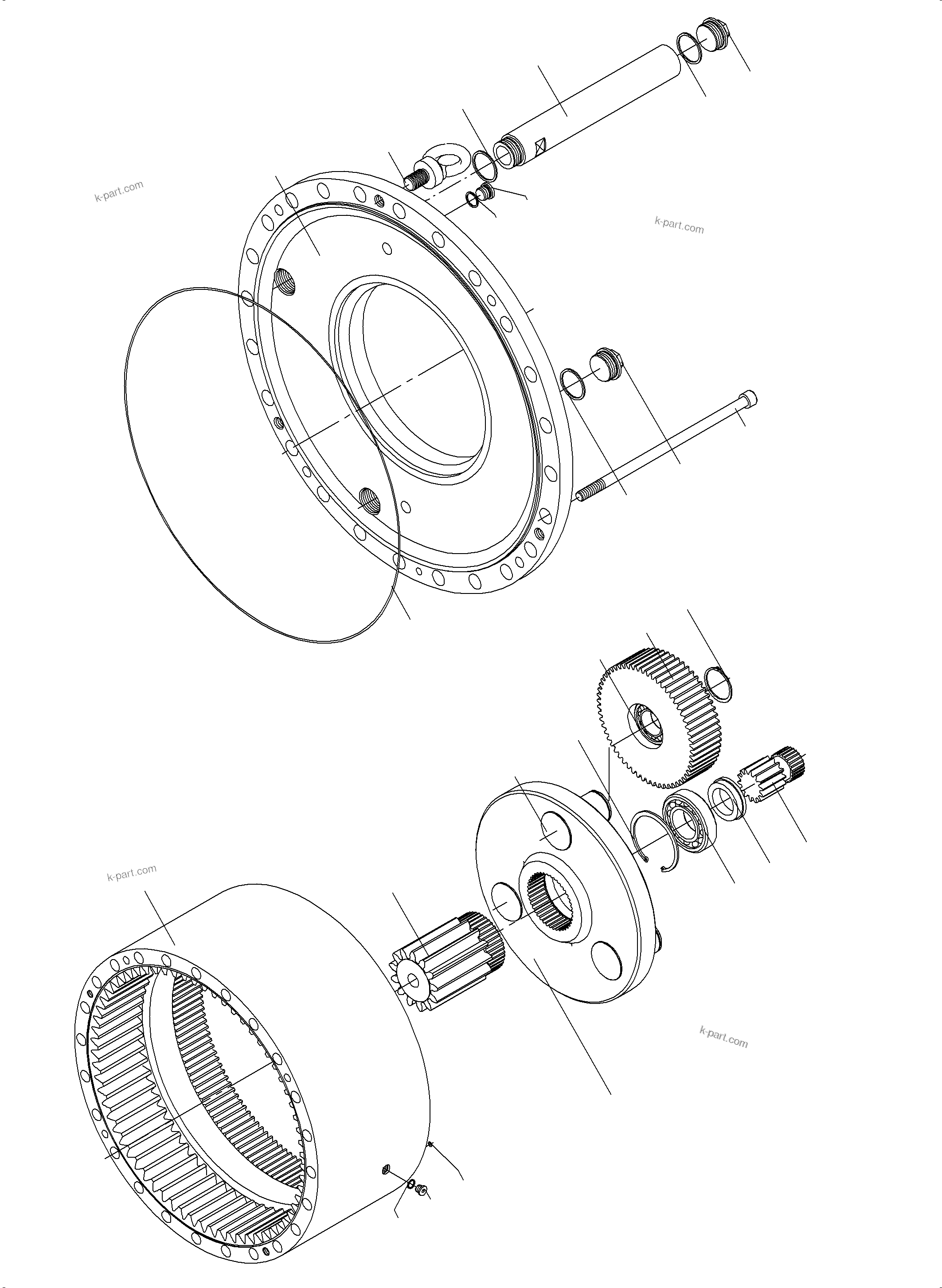 k-part.com

k-part.com

k-part.com

k-part.com