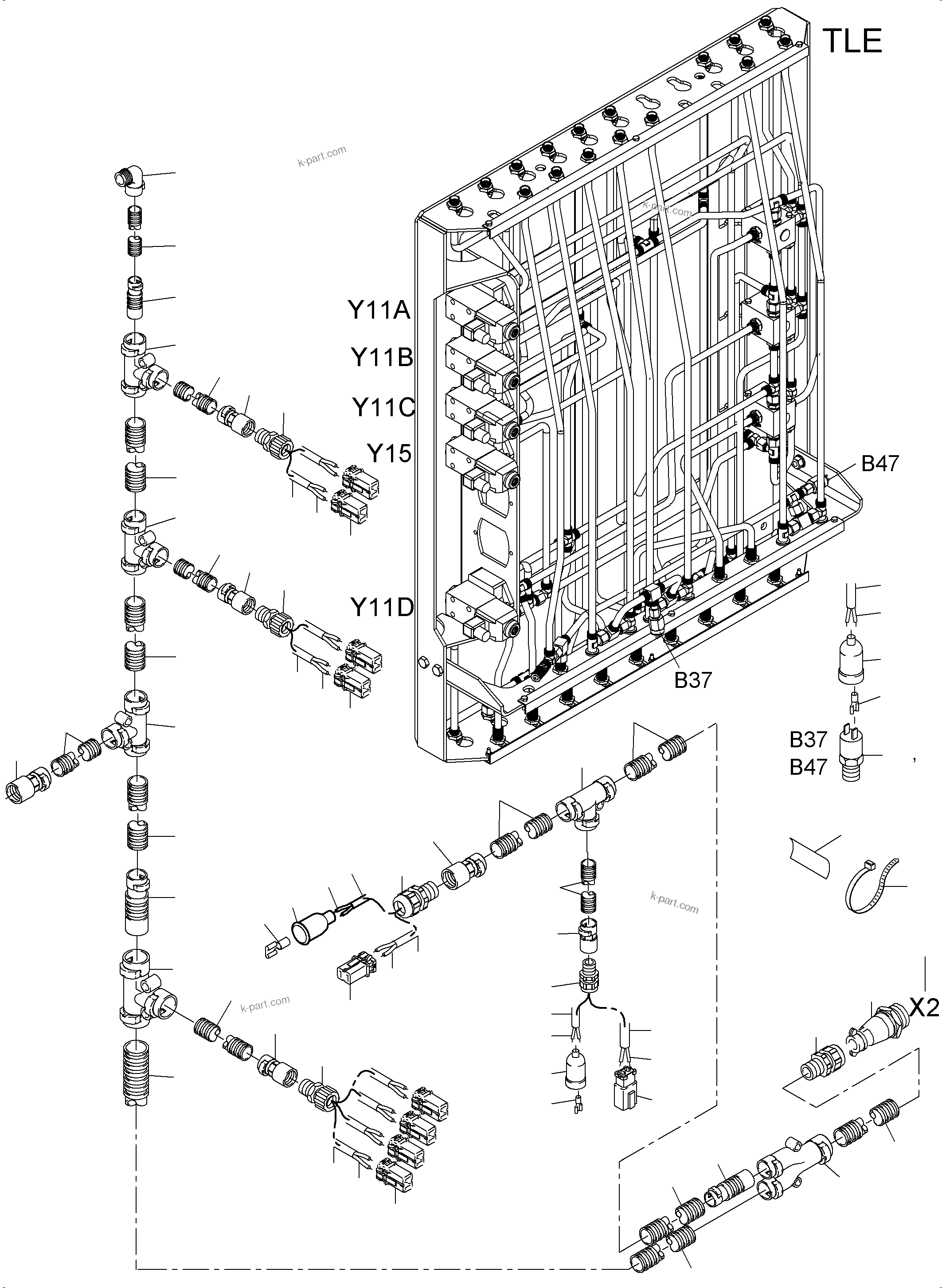 TLE

k-part.com

k-part.com

Y11A

Y11B

Y11C

Y15

B47

Y11D

B37

B37
B47

k-part.com

k-part.com

X2