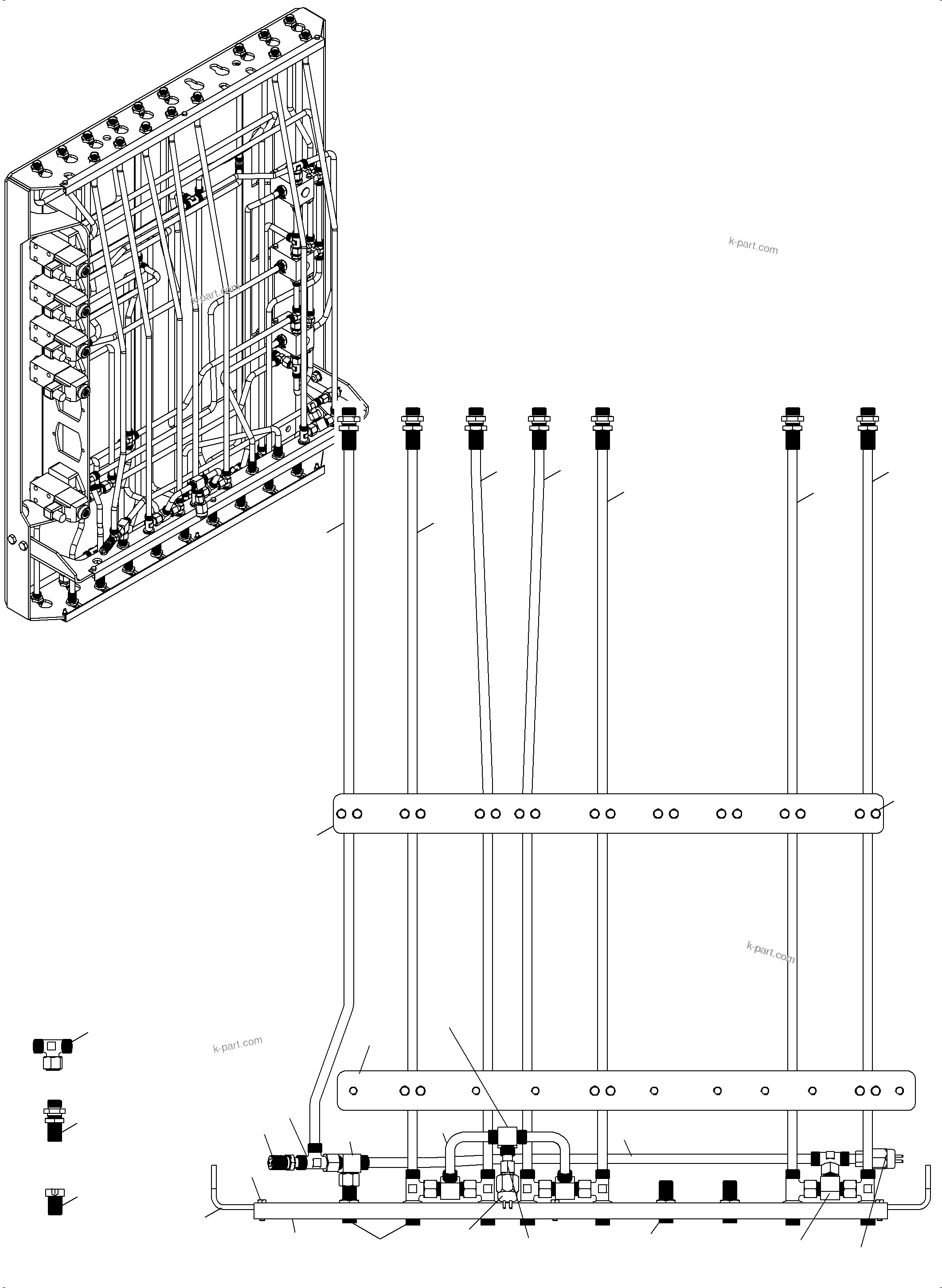 k-part.com

k-part.com

k-part.com

k-part.com