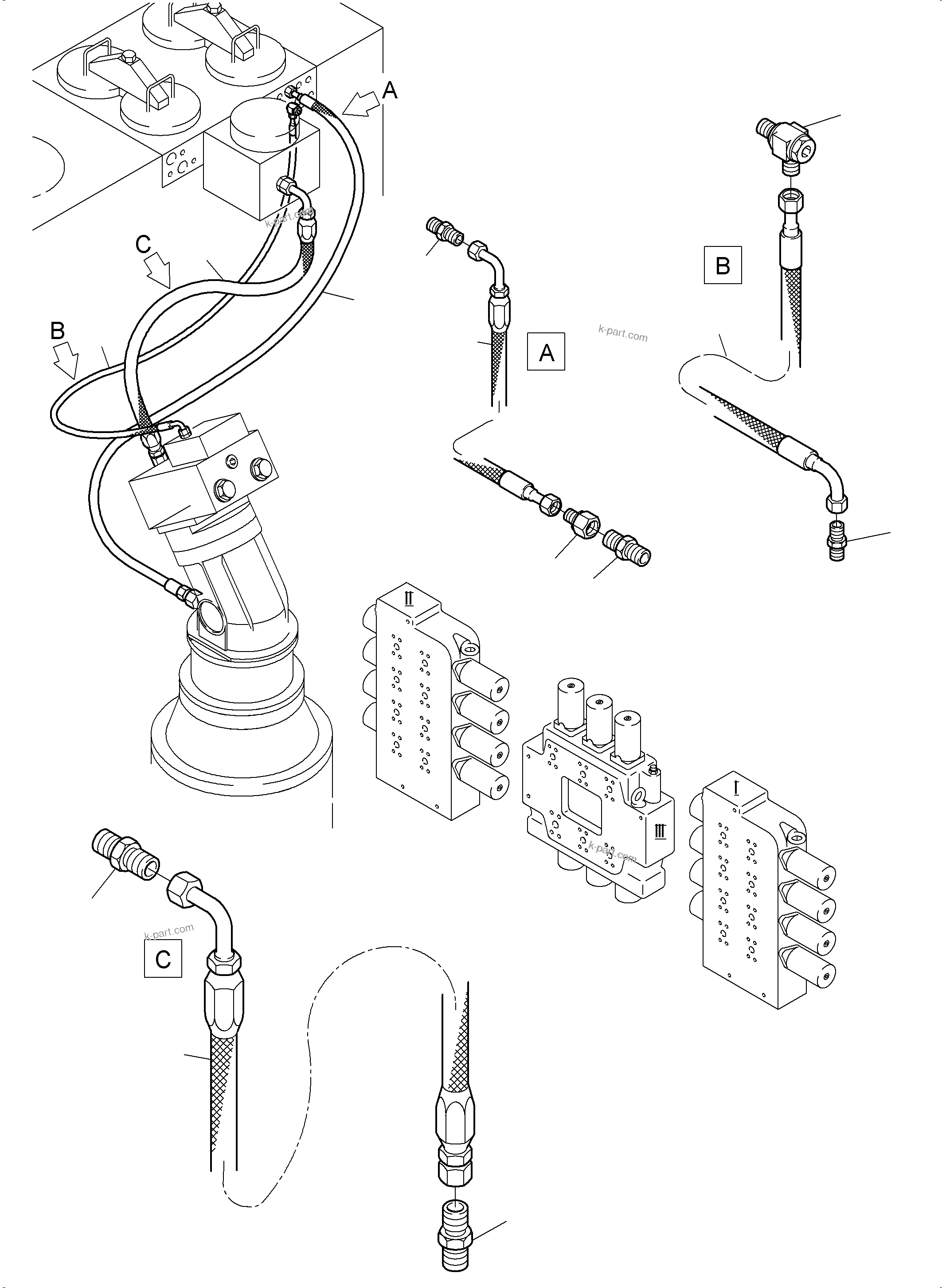 A
k-part.com
C
B
A
k-part.com
B
II
III
k-part.com
I
k-part.com
C