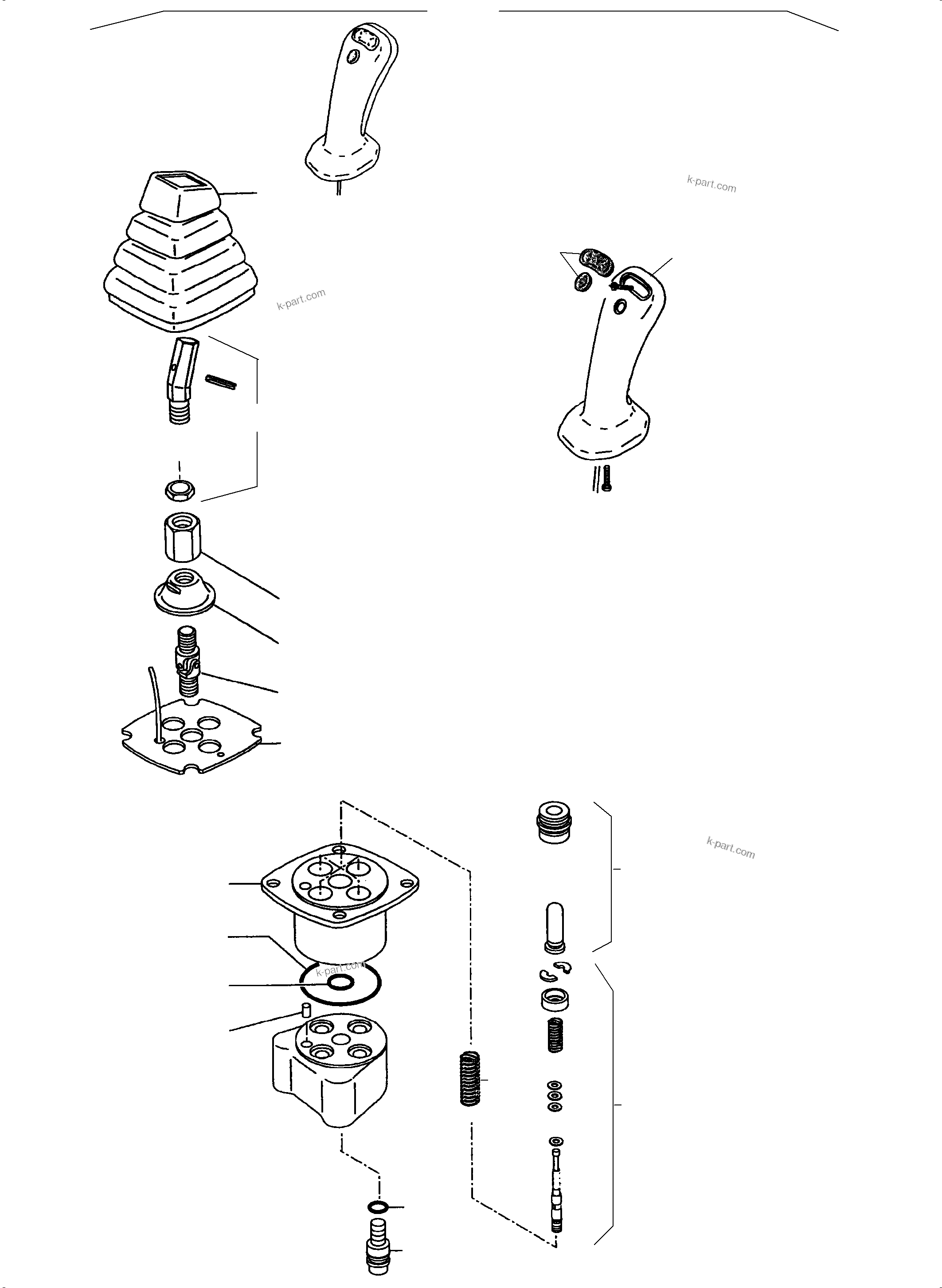 k-part.com

k-part.com

k-part.com

k-part.com