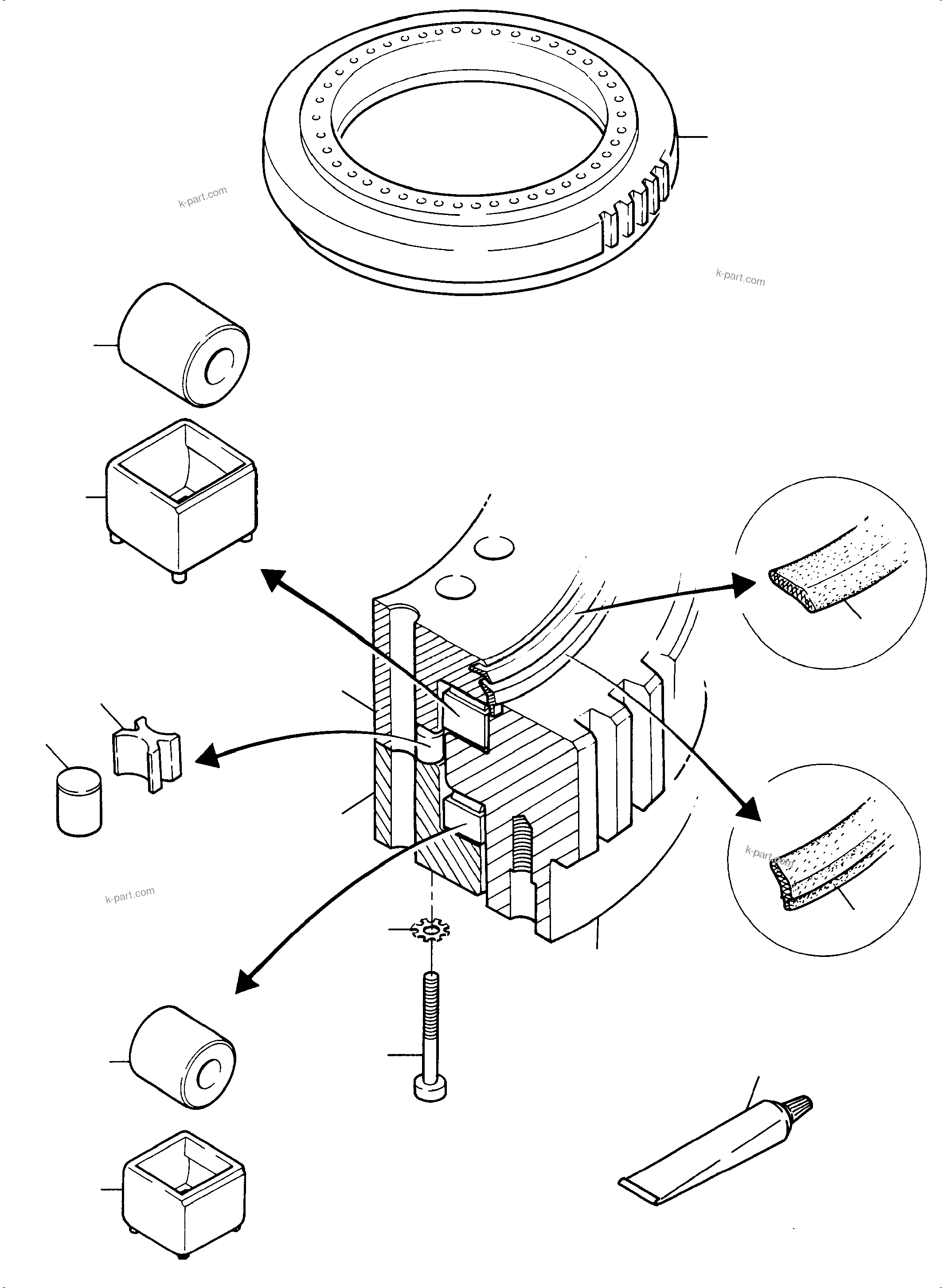 k-part.com

k-part.com

k-part.com

k-part.com