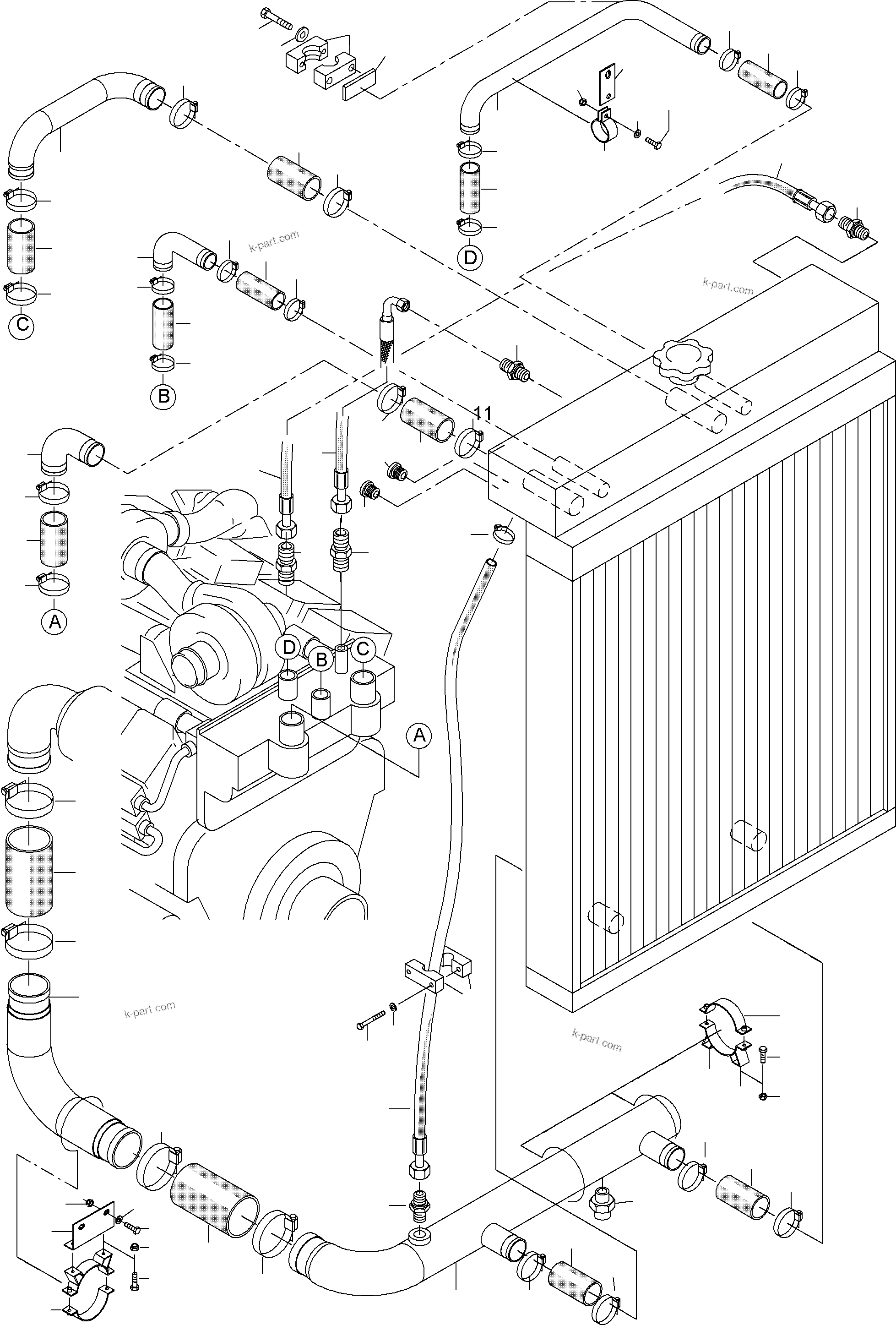 k-part.com

k-part.com

D

C

B

11

A

D

B

C

A

k-part.com

k-part.com