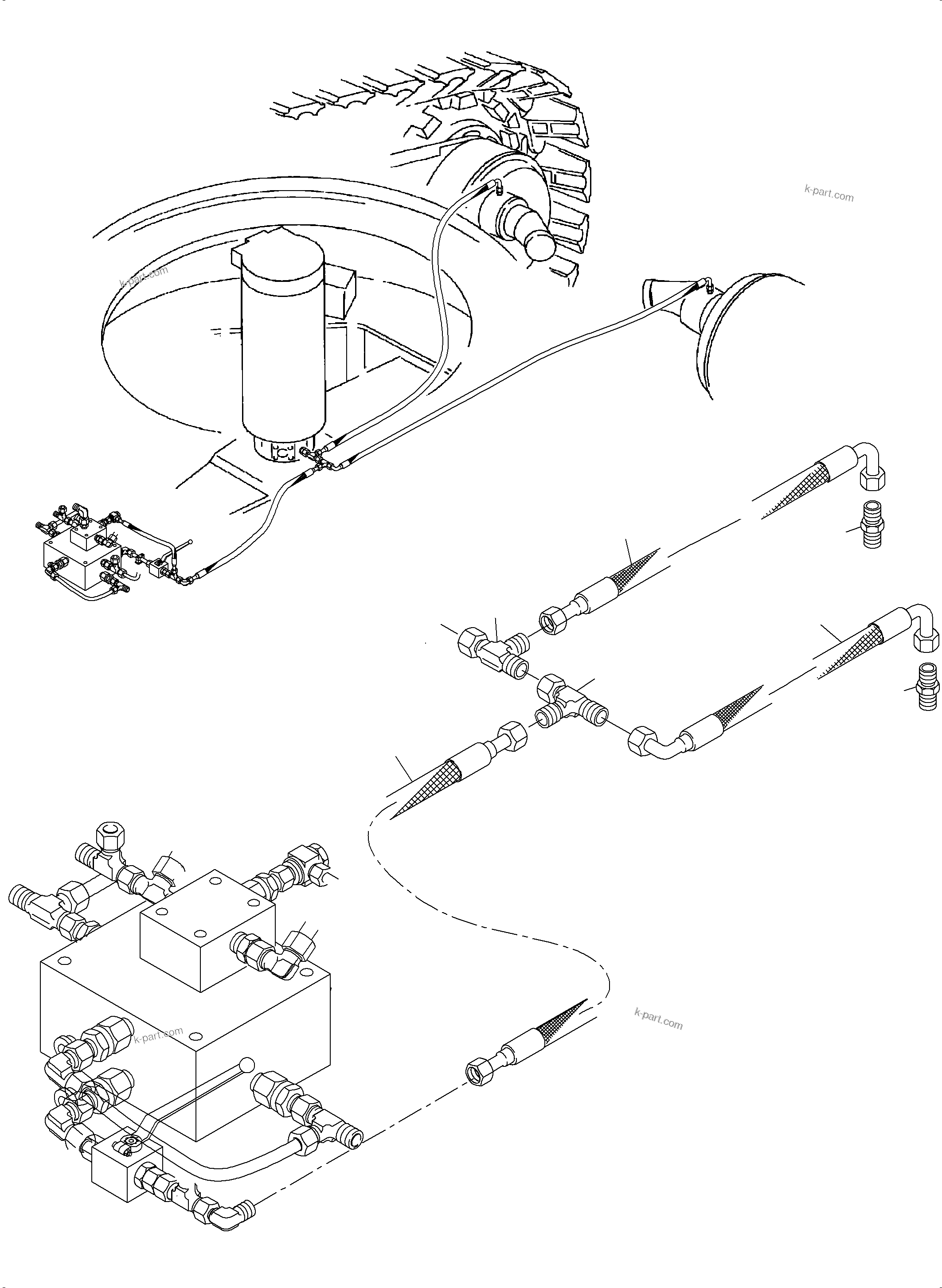 k-part.com

k-part.com

k-part.com

k-part.com