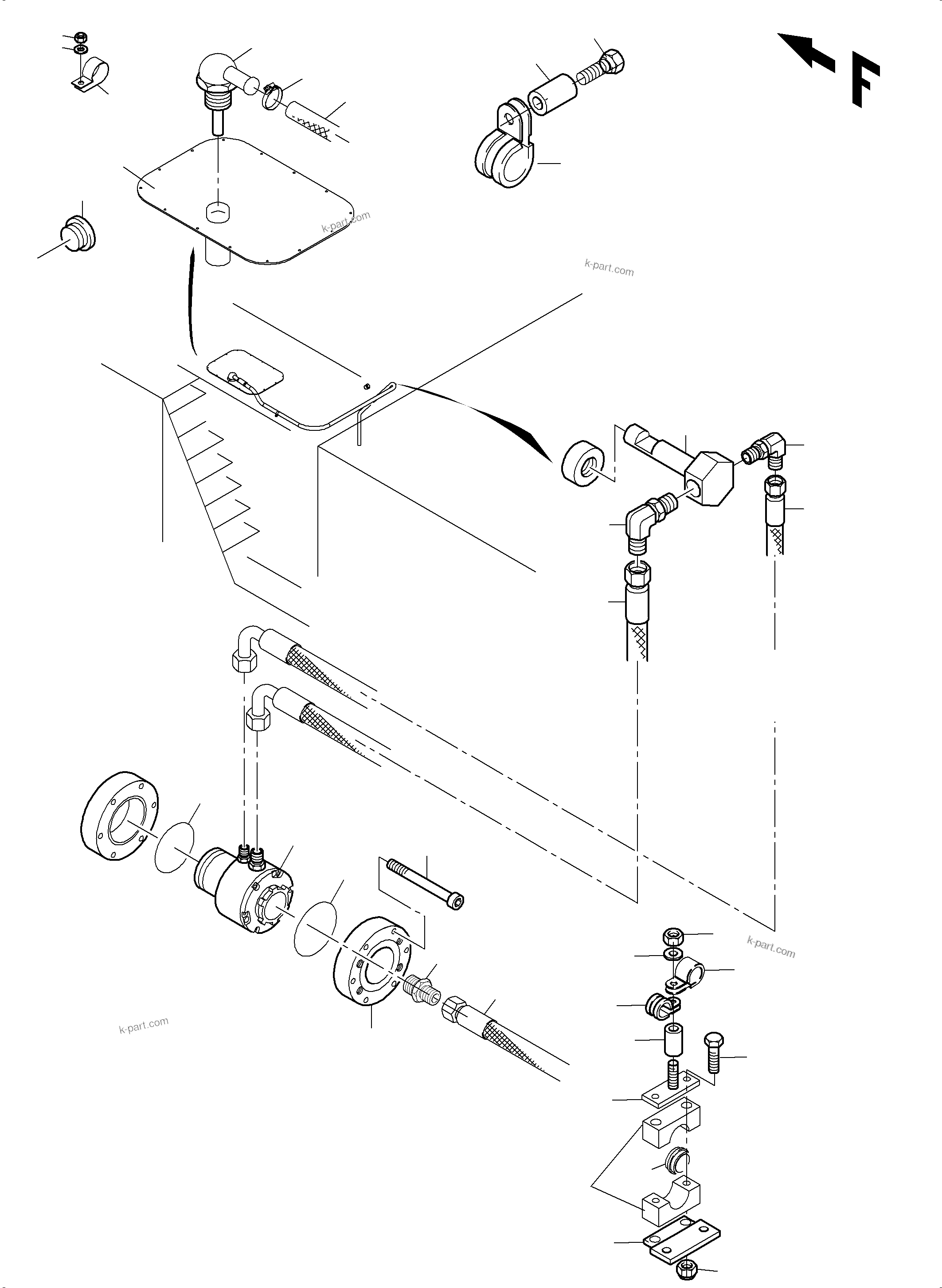 F

k-part.com

k-part.com

k-part.com

k-part.com