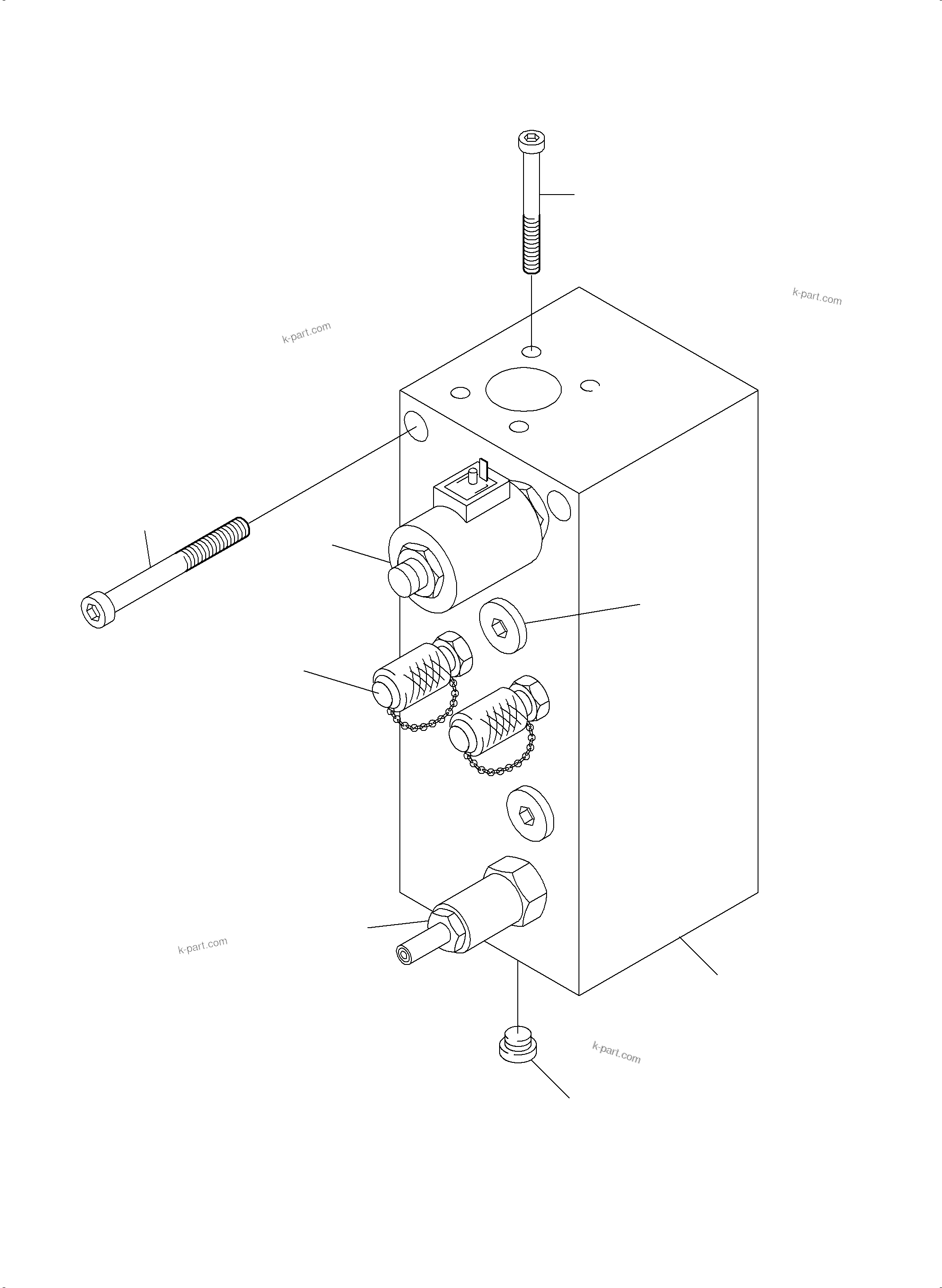 k-part.com

k-part.com

k-part.com

k-part.com