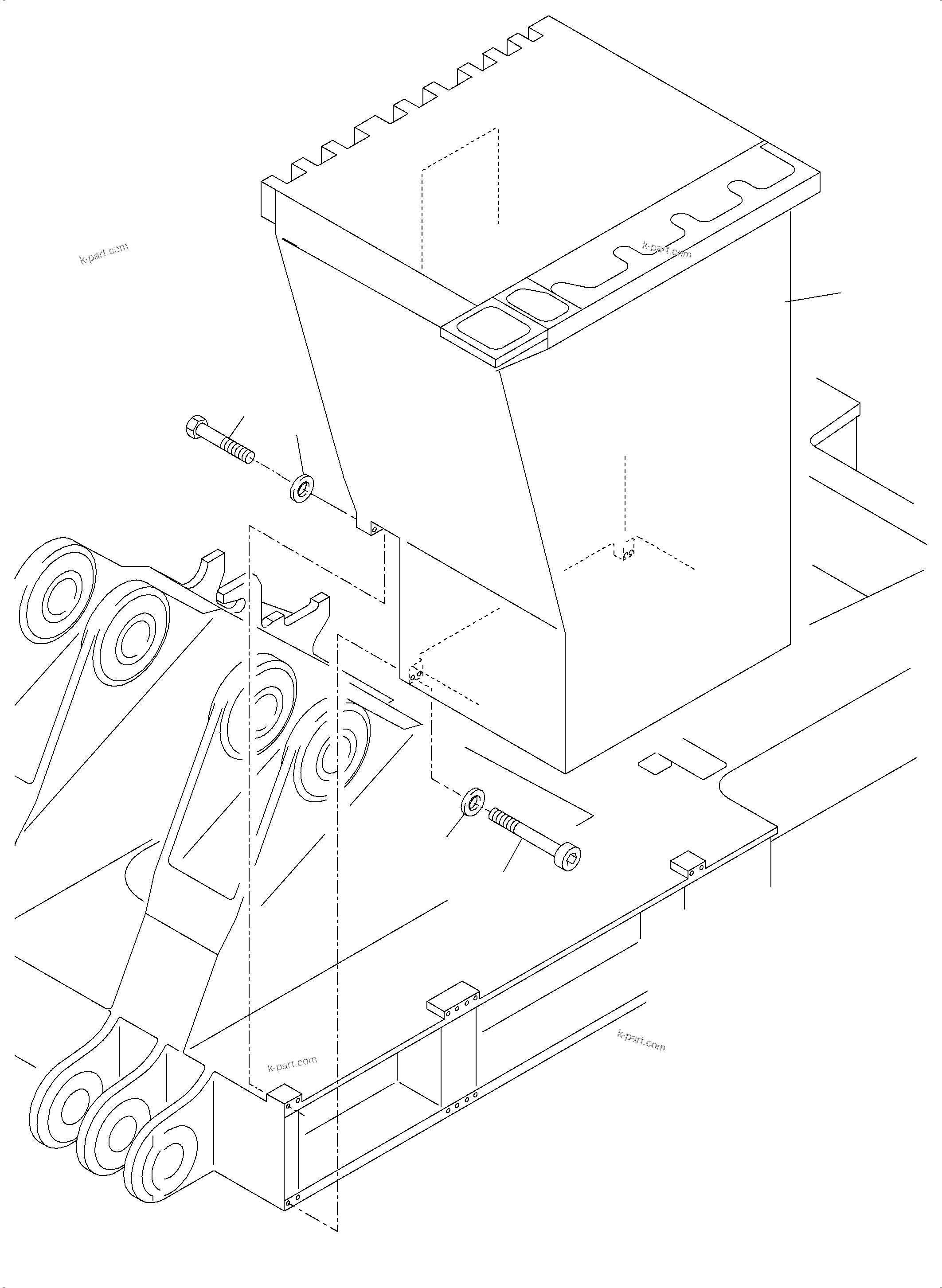 k-part.com

k-part.com

k-part.com

k-part.com