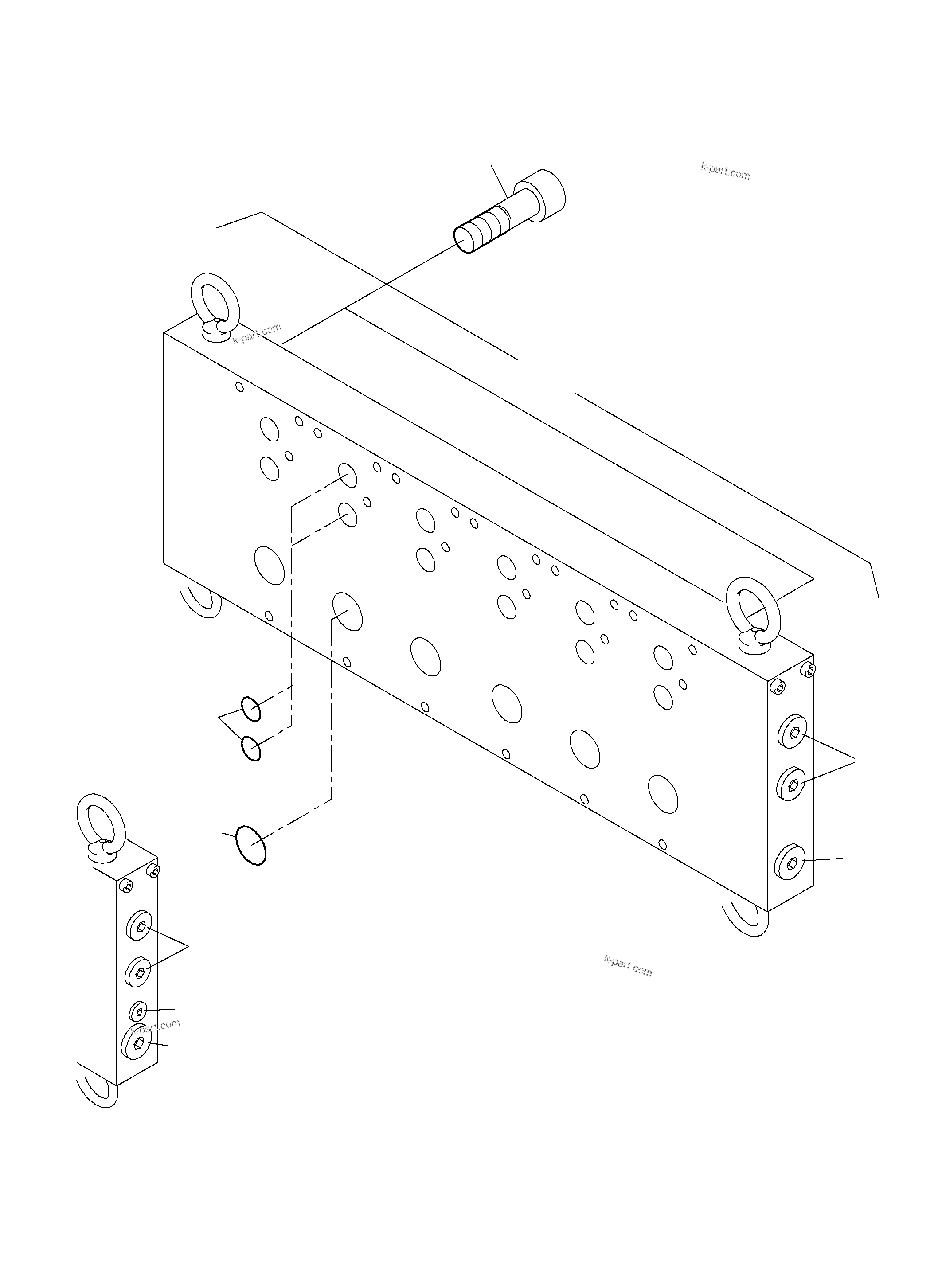 k-part.com

k-part.com

k-part.com

k-part.com