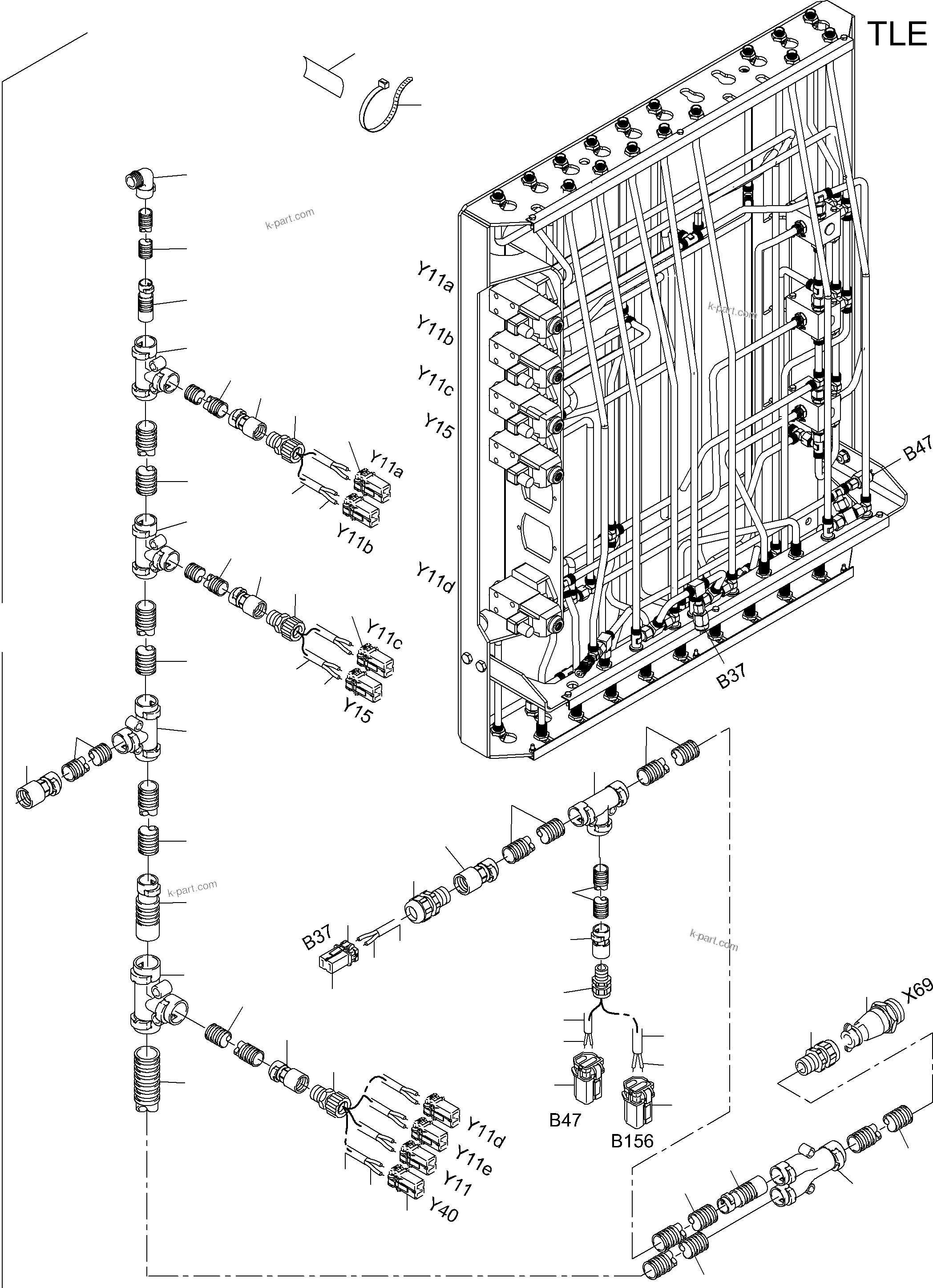 TLE

k-part.com

Y11a

Y11b

Y11c

Y15

Y11d

k-part.com

B47

B37

Y11a

Y11b

Y11c

Y15

k-part.com

B37

k-part.com

X69

B47

B156

Y11d

Y11e

Y11

Y40