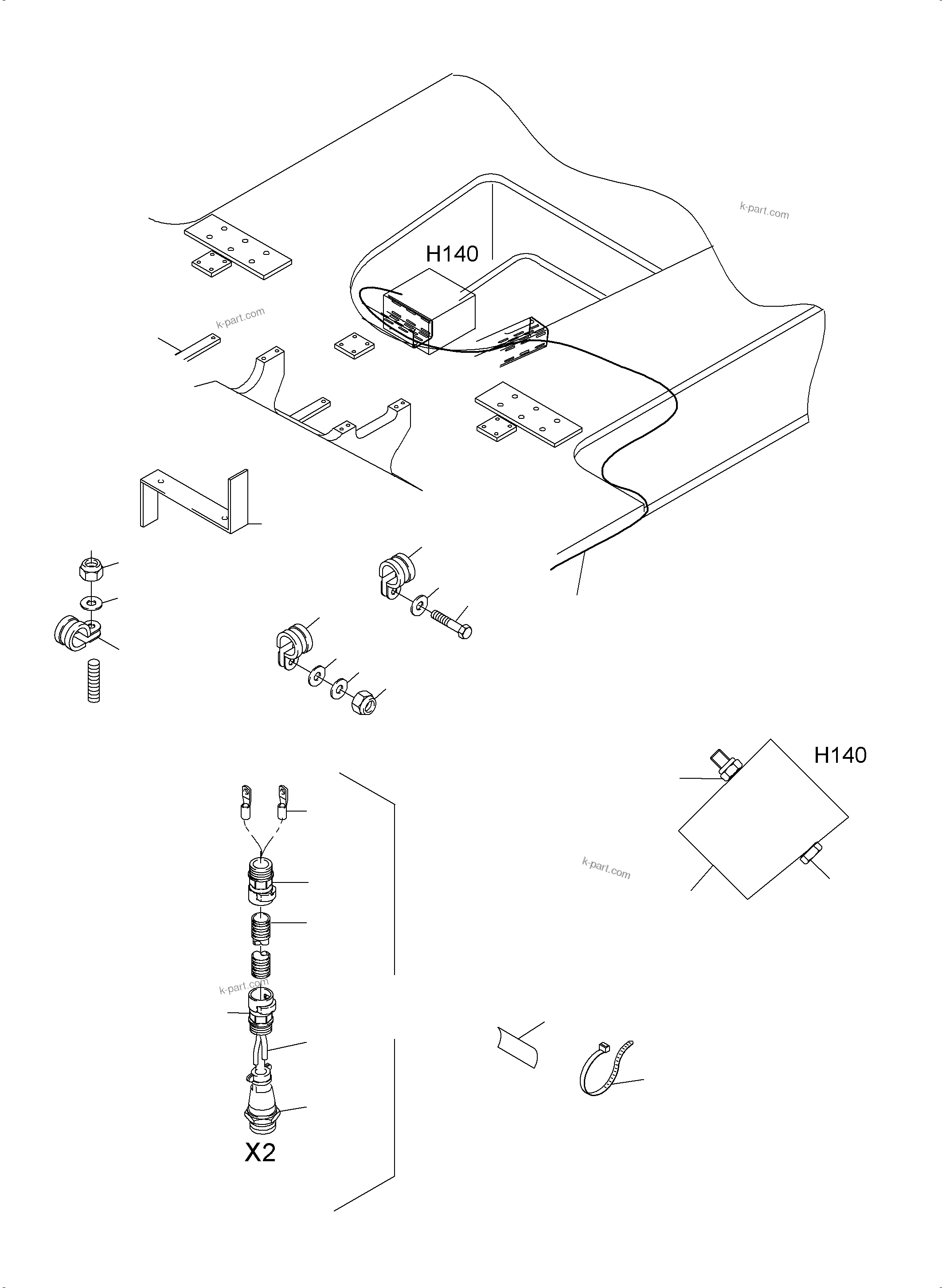 k-part.com

H140

k-part.com

H140

k-part.com

k-part.com

X2