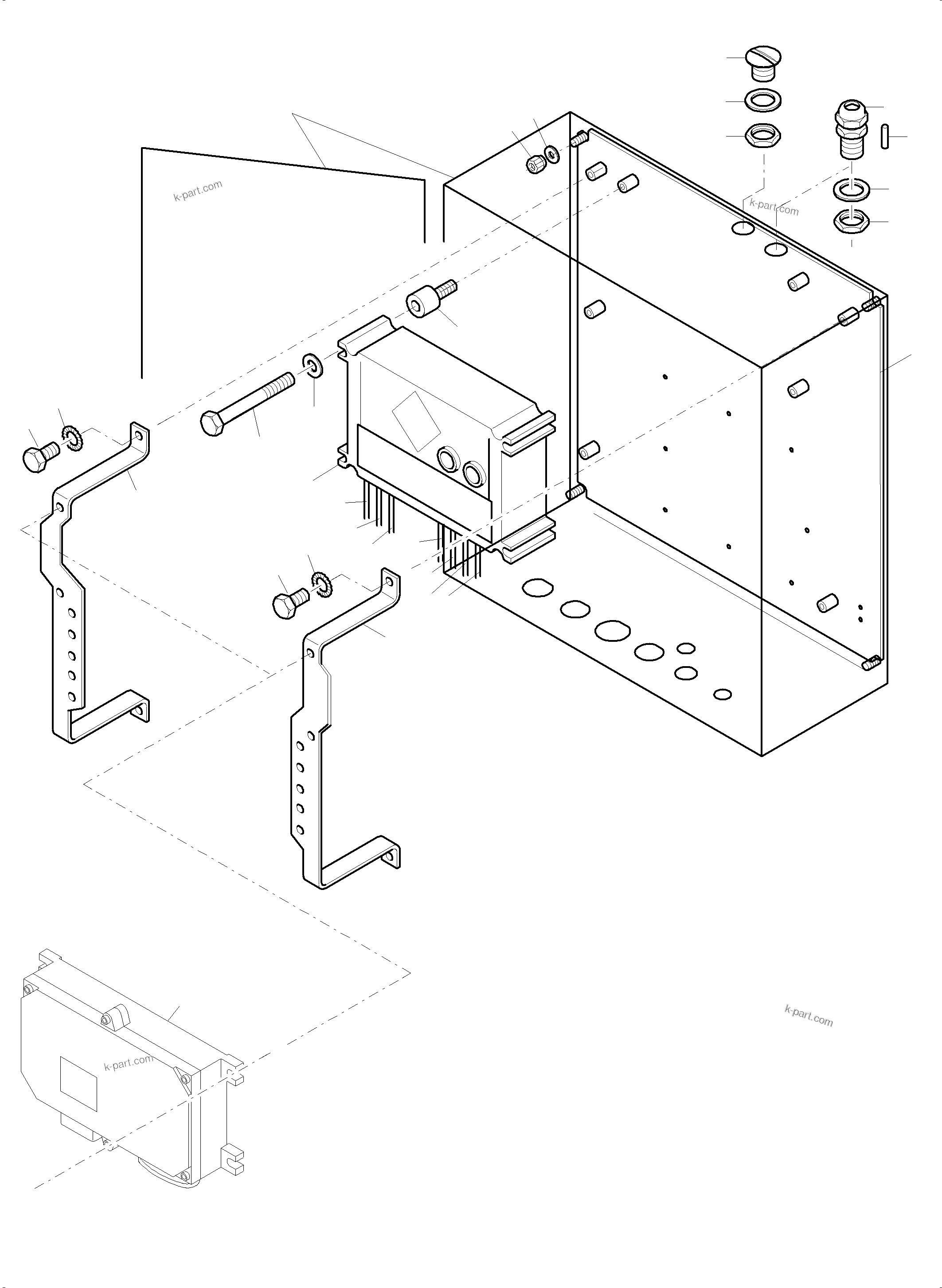 k-part.com

k-part.com

k-part.com

k-part.com