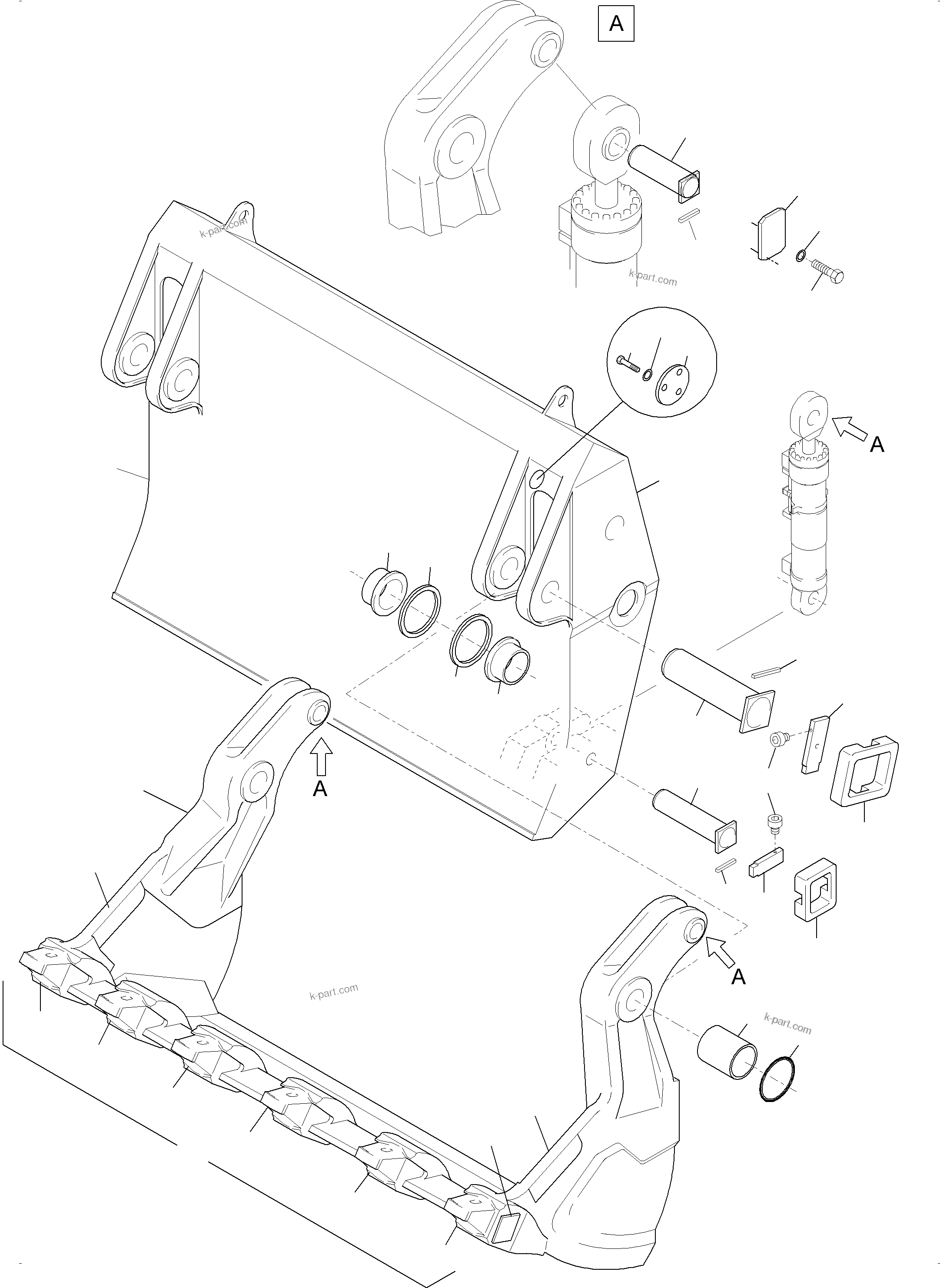 A

k-part.com

k-part.com

A

A

A

k-part.com

k-part.com