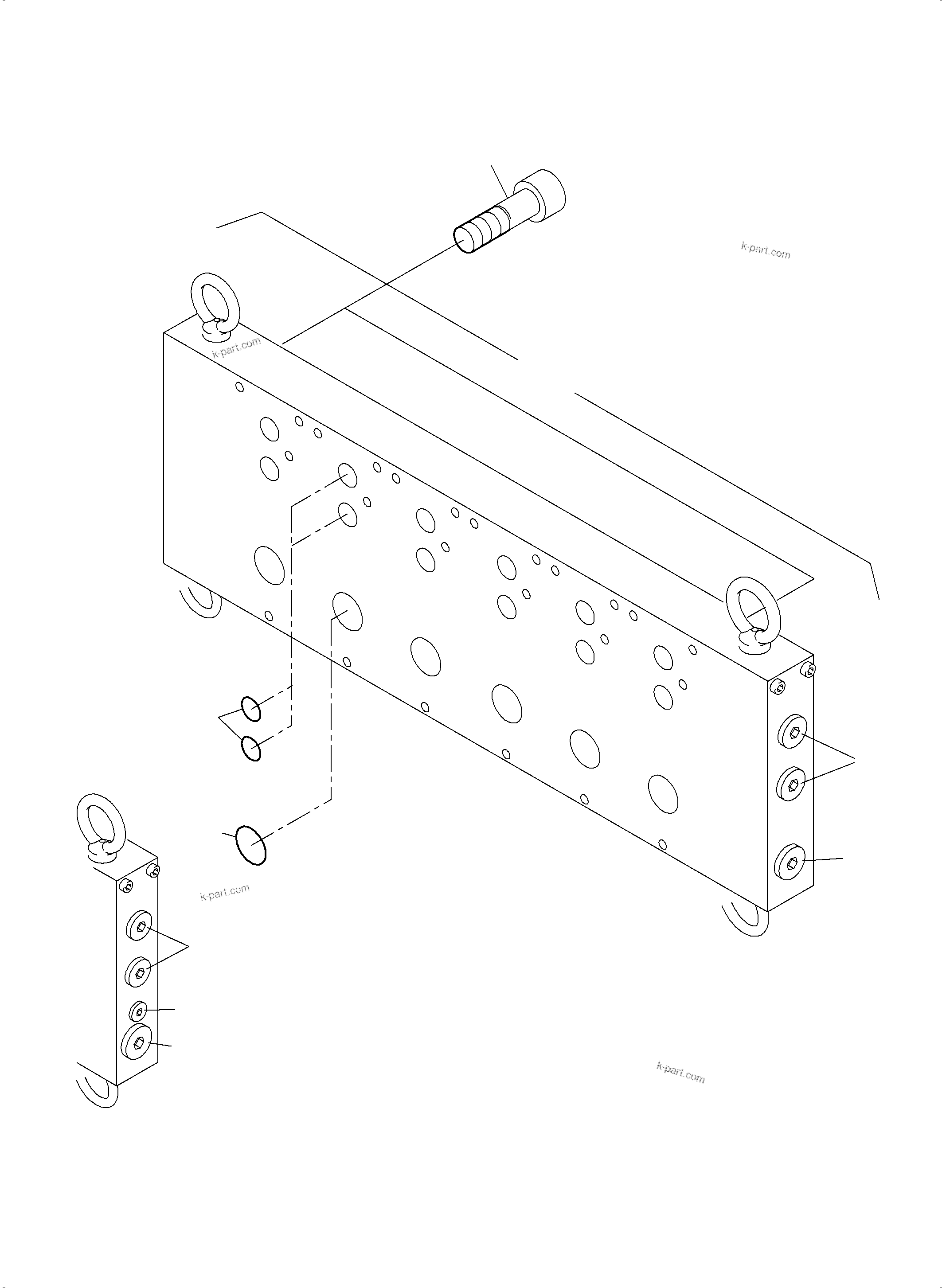 k-part.com

k-part.com

k-part.com

k-part.com