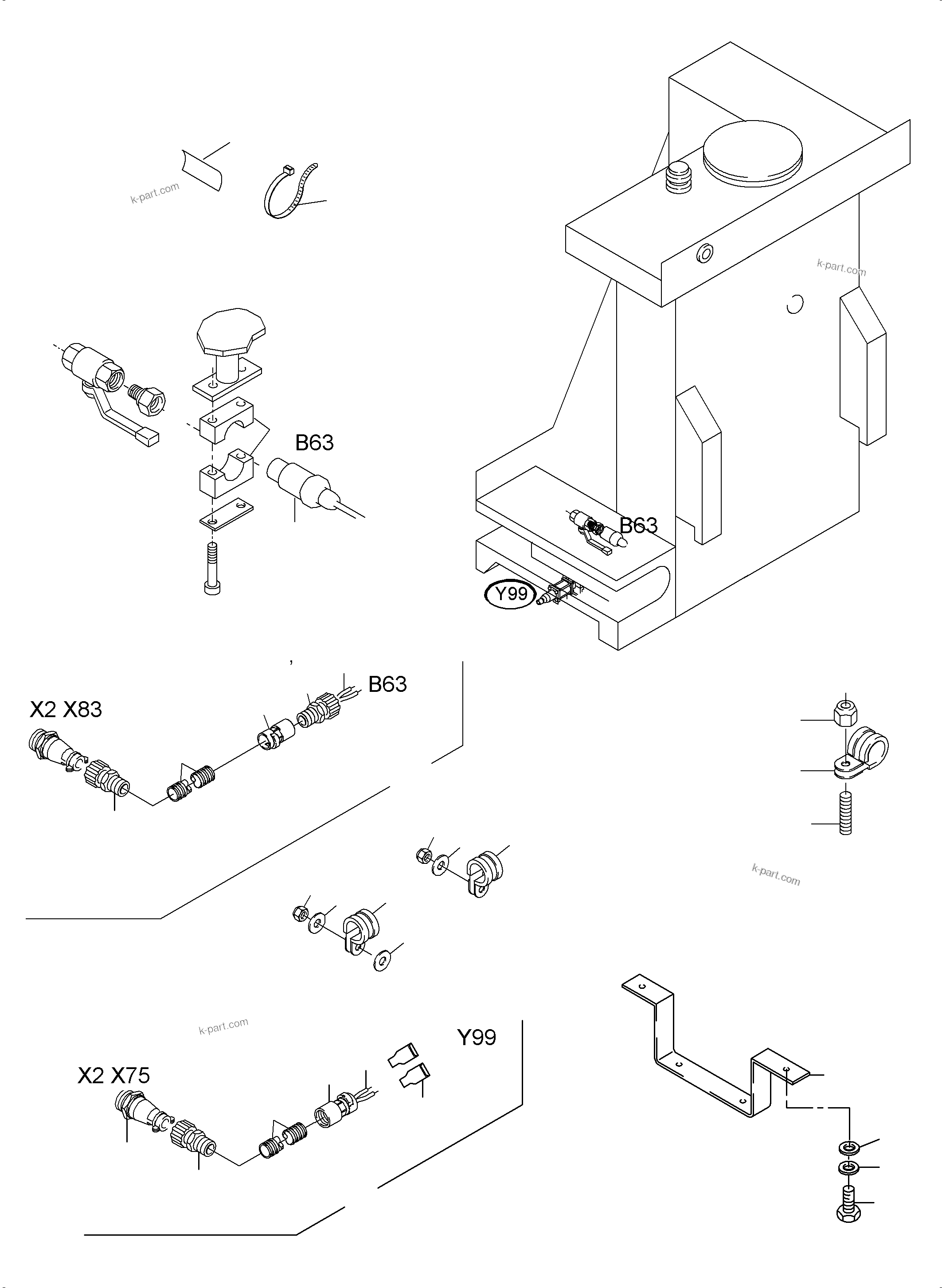 k-part.com

k-part.com

B63

B63

Y99

B63

X2 X83

k-part.com

k-part.com

Y99

X2 X75