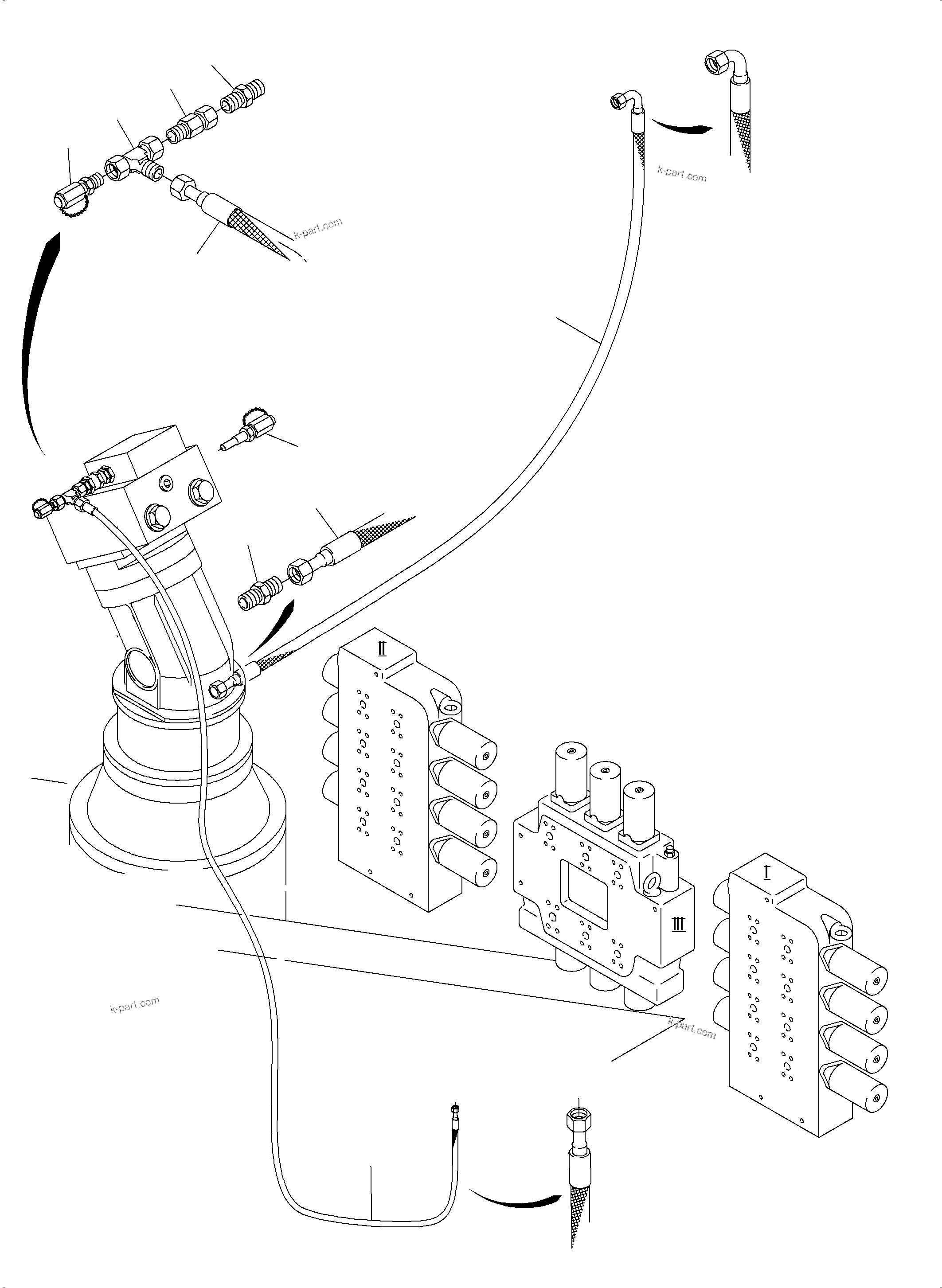 k-part.com

k-part.com

II

III

I

k-part.com

k-part.com