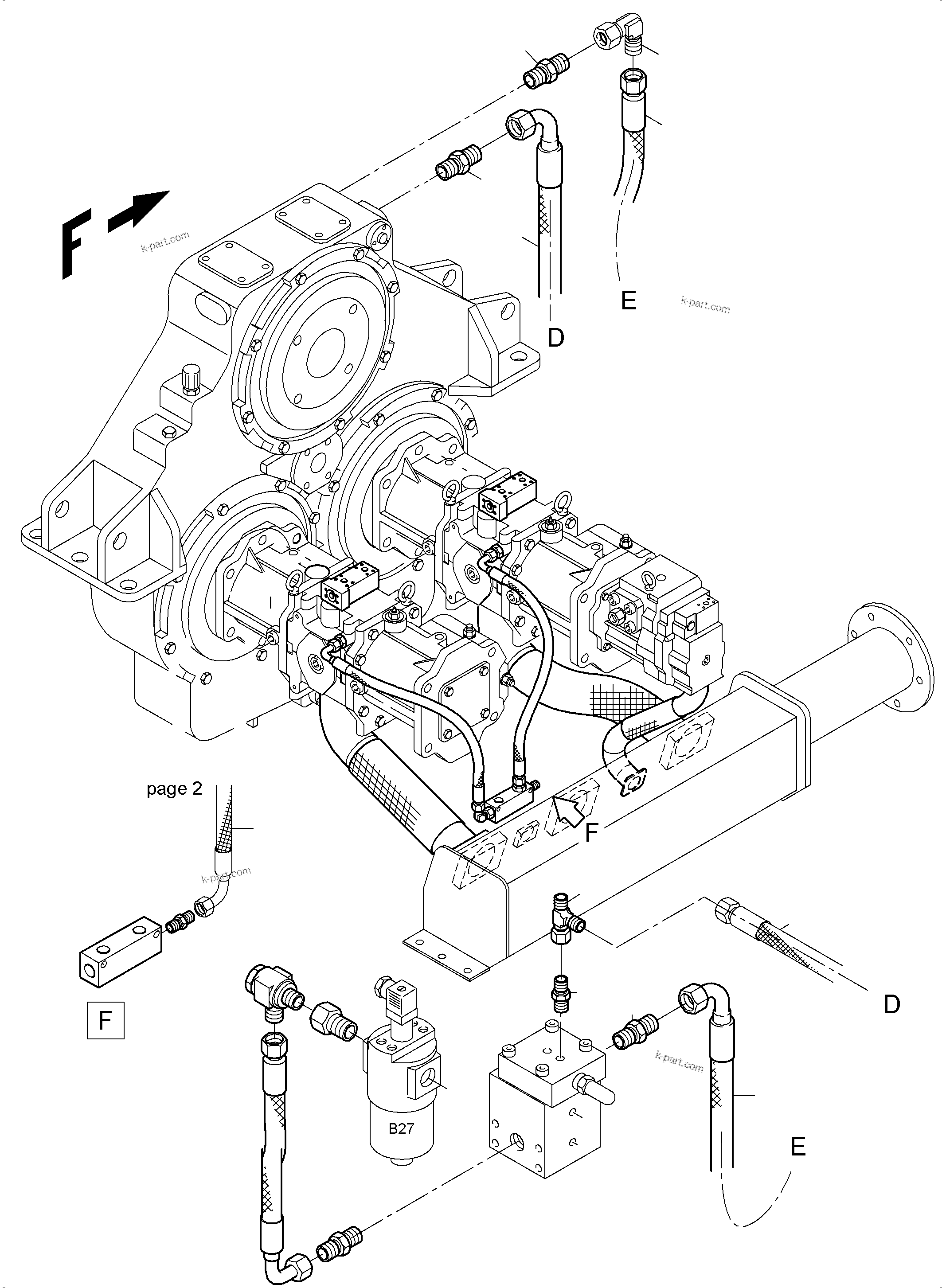 F

k-part.com

E

k-part.com

D

page 2

k-part.com

F

F

D

k-part.com

B27

E