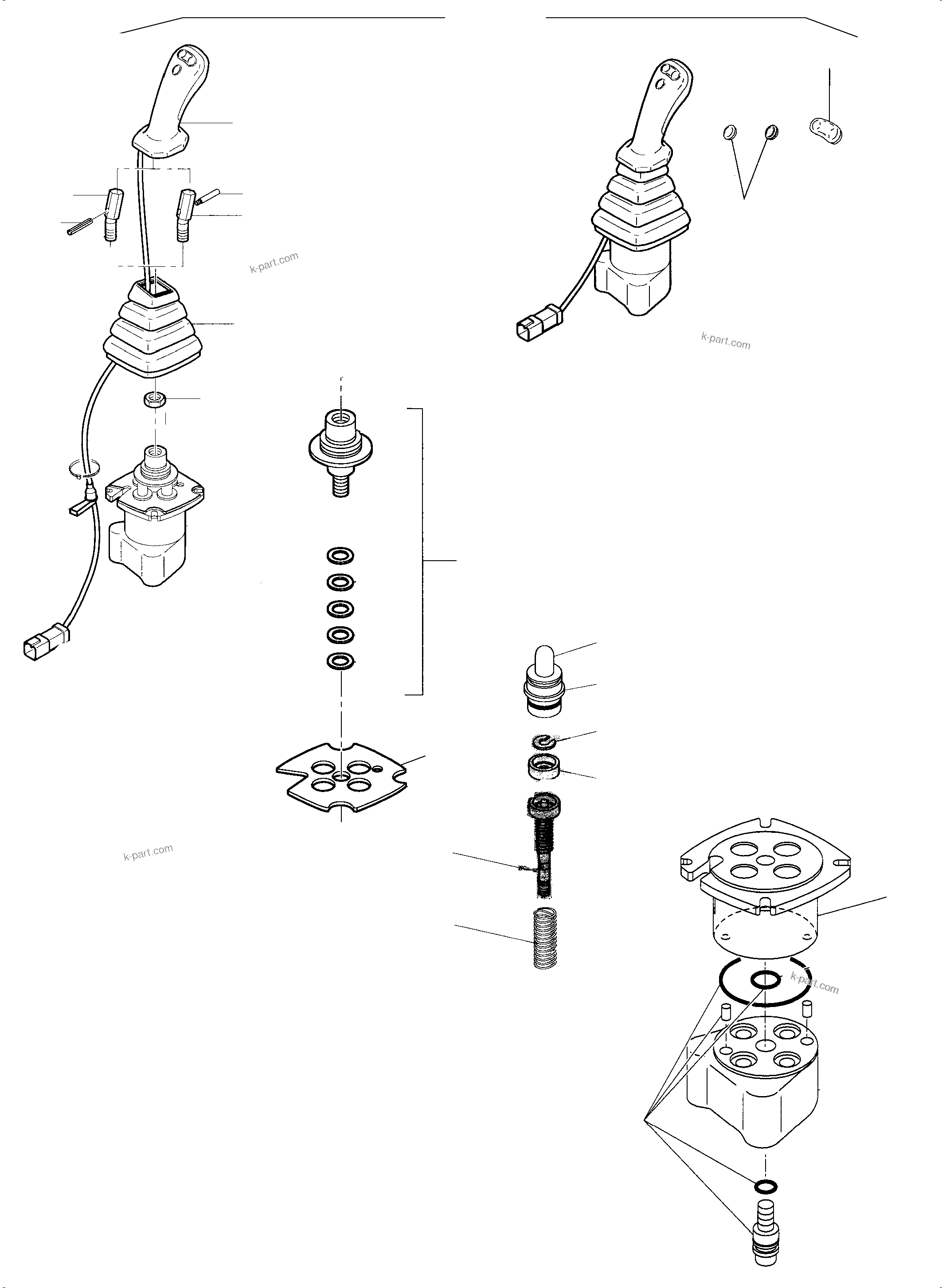 k-part.com

k-part.com

k-part.com

k-part.com