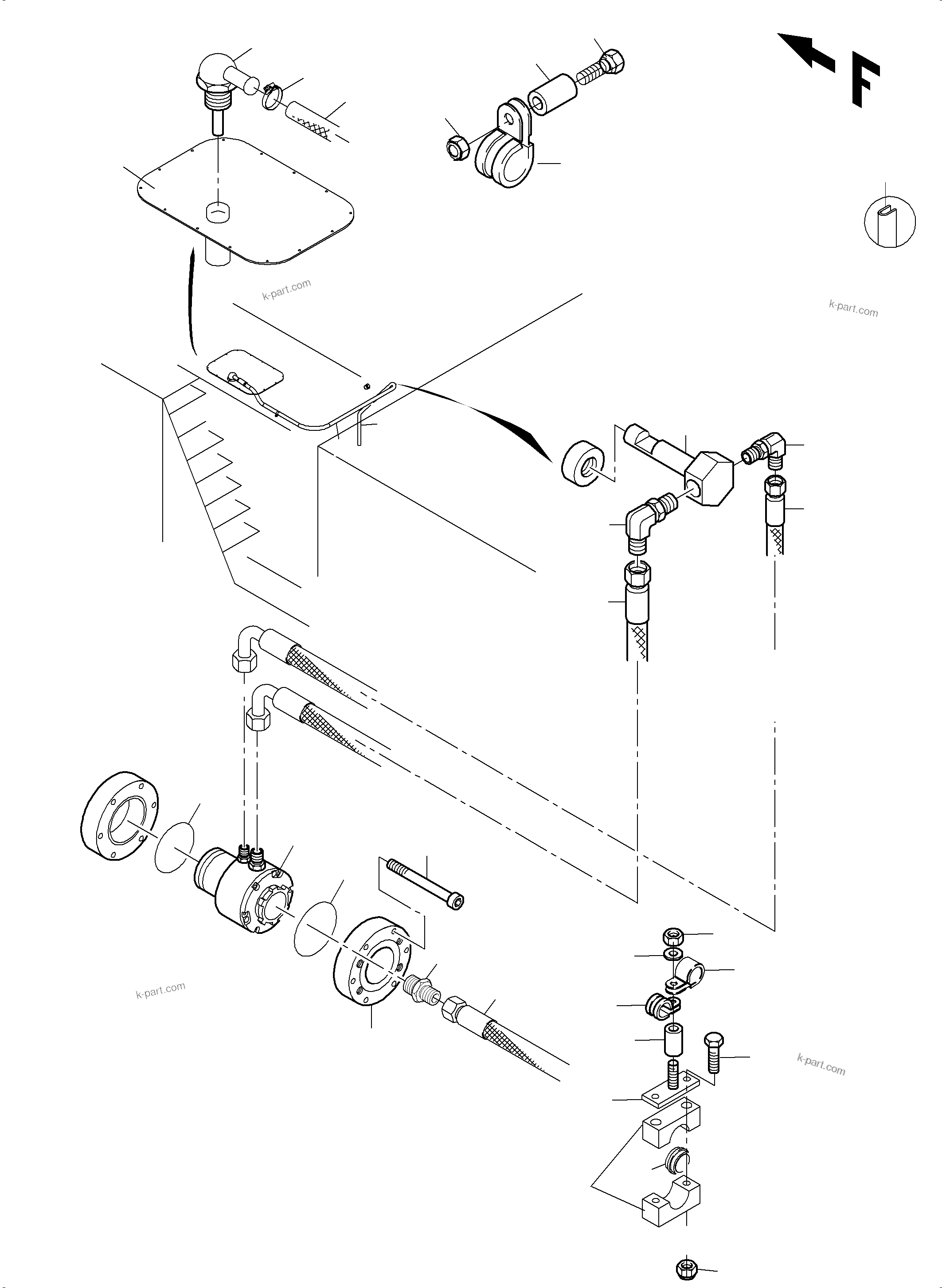 F

k-part.com

k-part.com

k-part.com

k-part.com