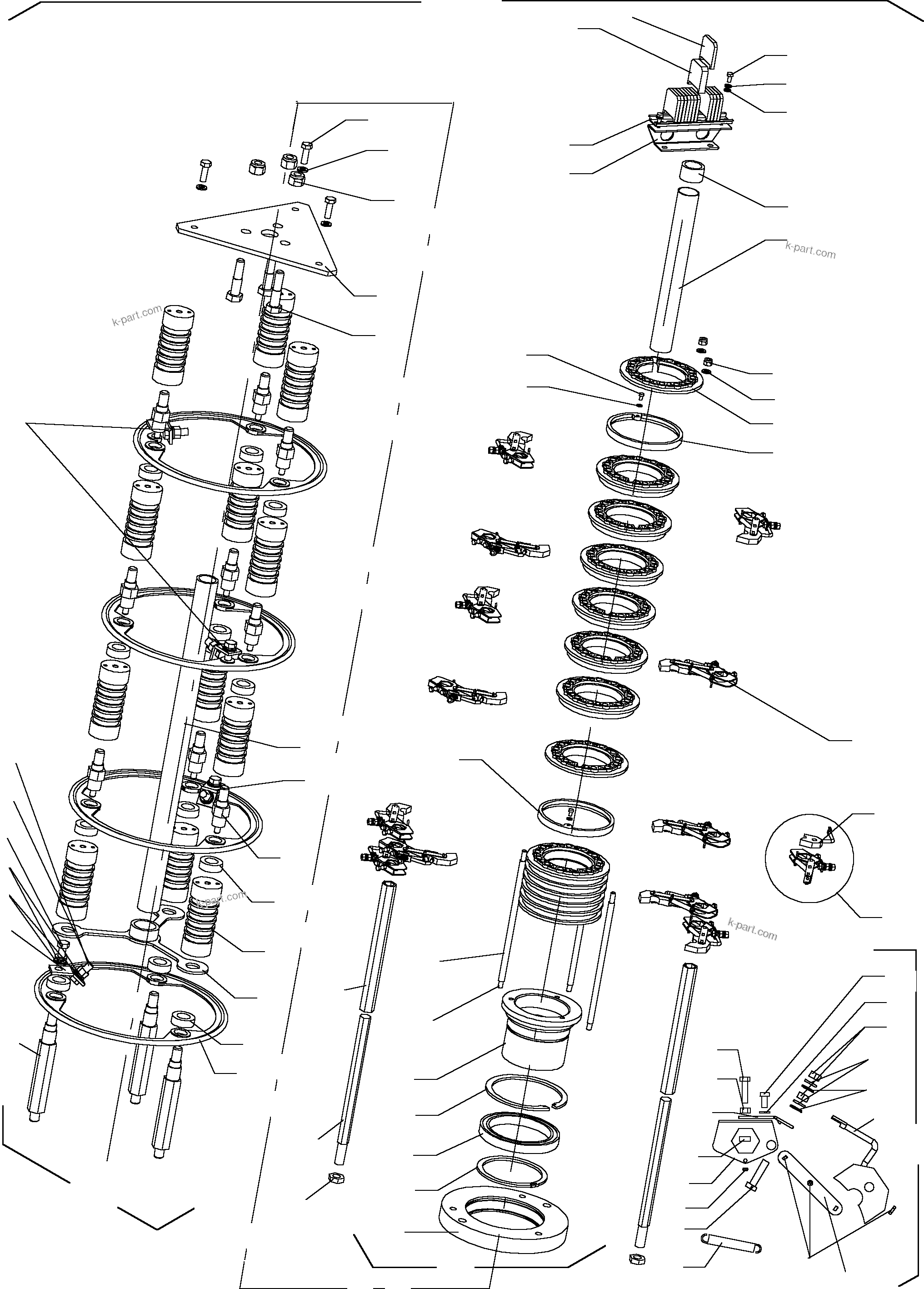 k-part.com

k-part.com

k-part.com

k-part.com