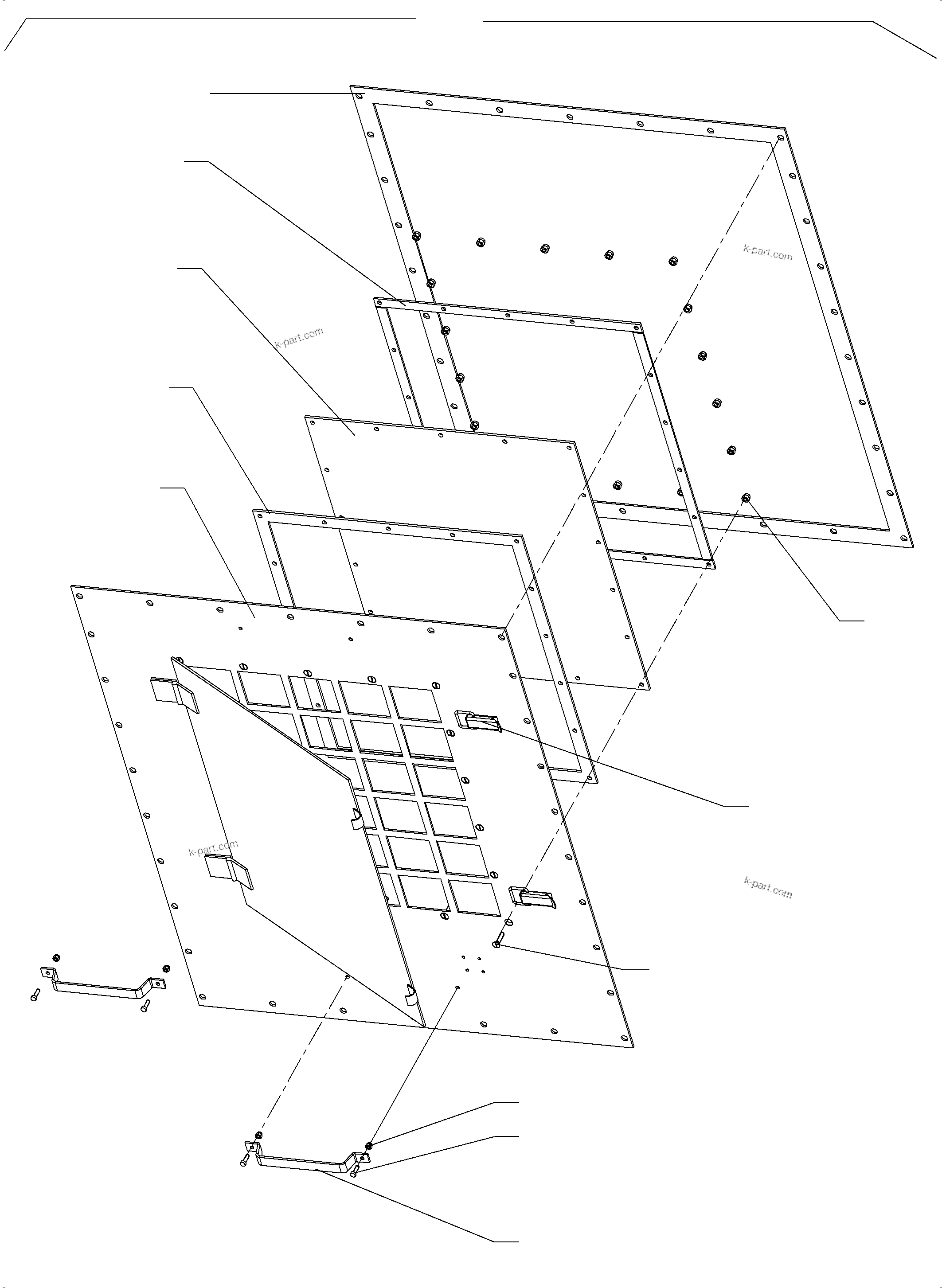 k-part.com

k-part.com

k-part.com

k-part.com