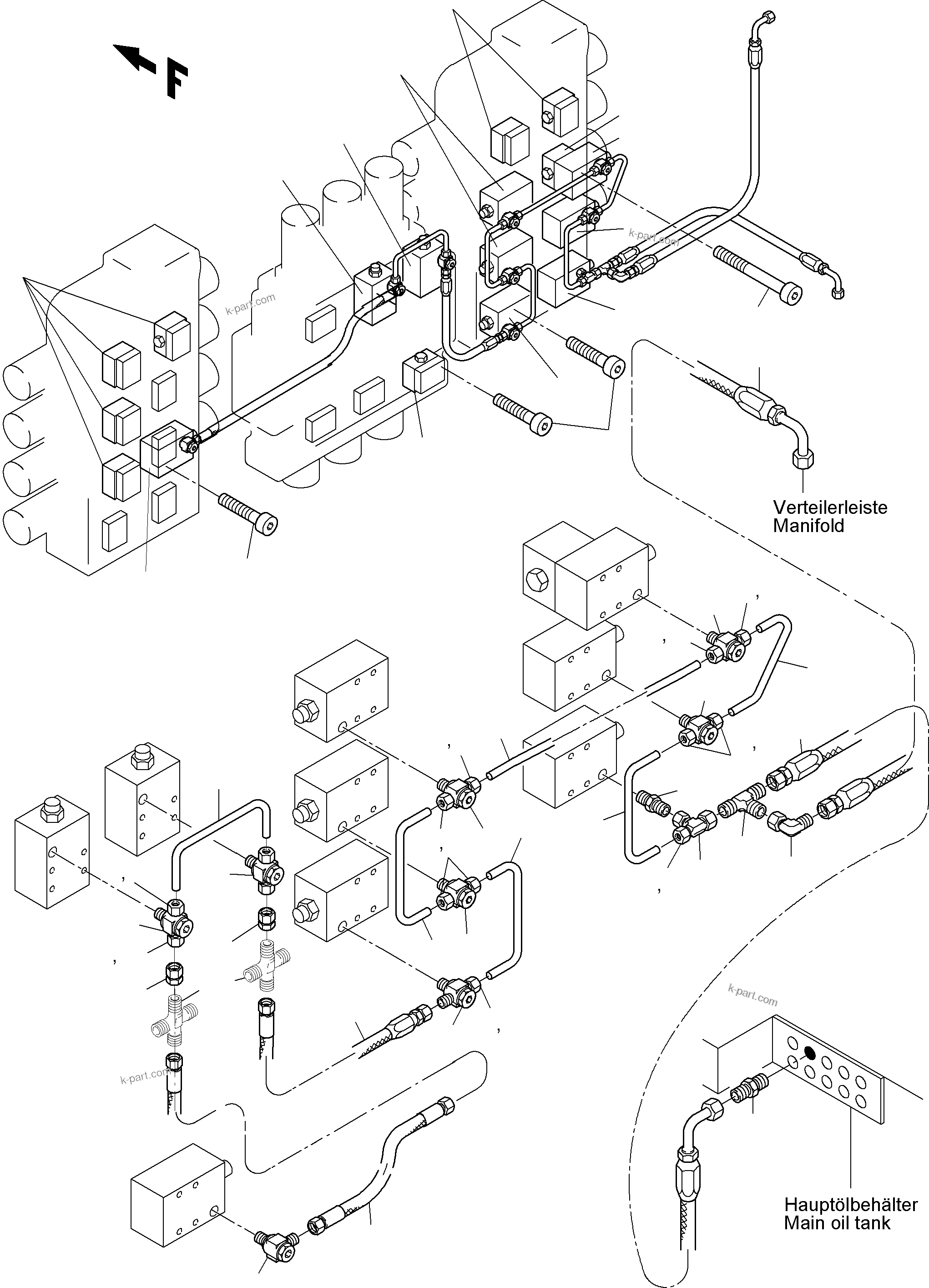 F

k-part.com

k-part.com

Verteilerleiste
Manifold

k-part.com

k-part.com

Hauptölbehälter
Main oil tank