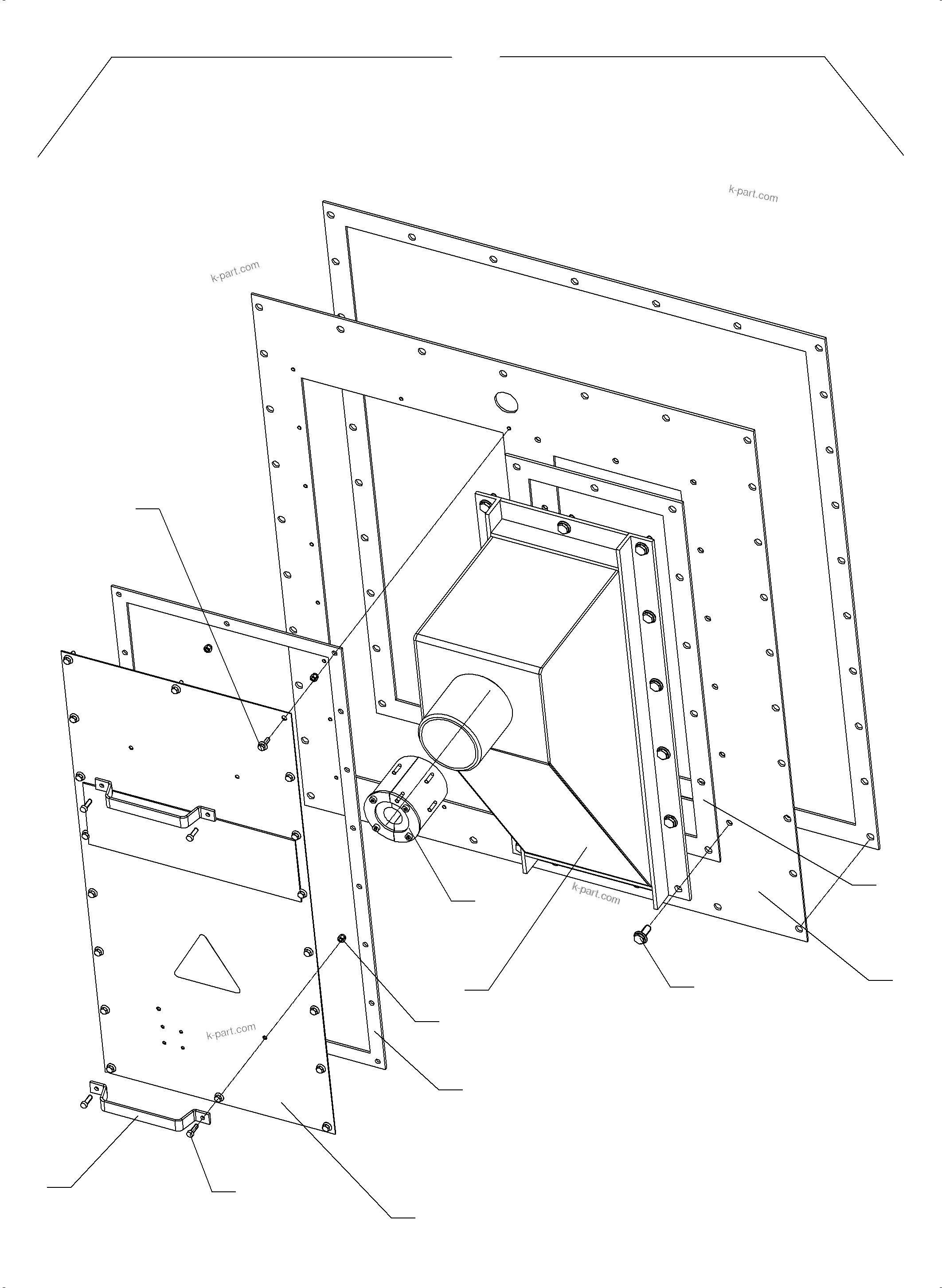 k-part.com

k-part.com

k-part.com

k-part.com