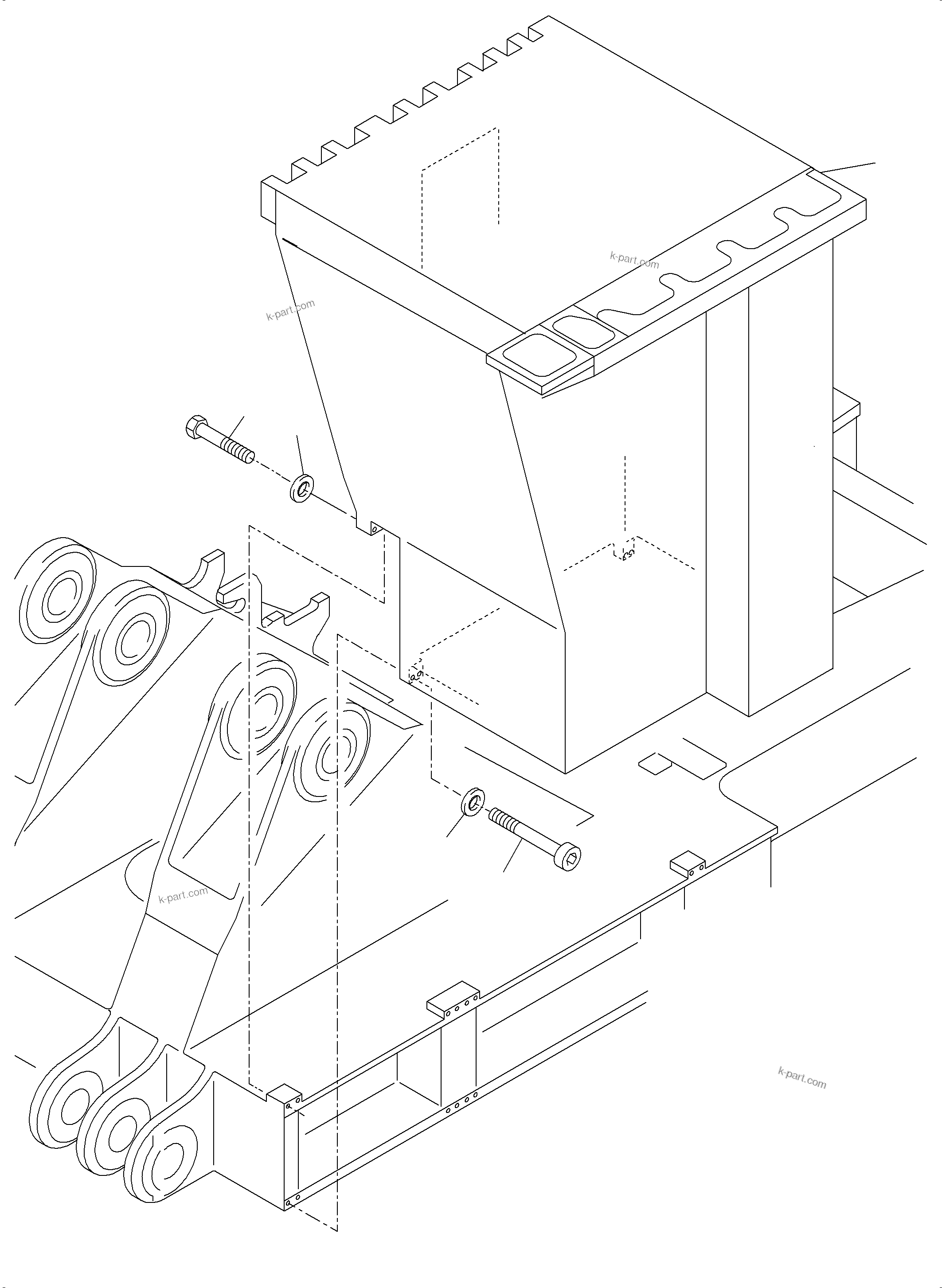 k-part.com

k-part.com

k-part.com

k-part.com