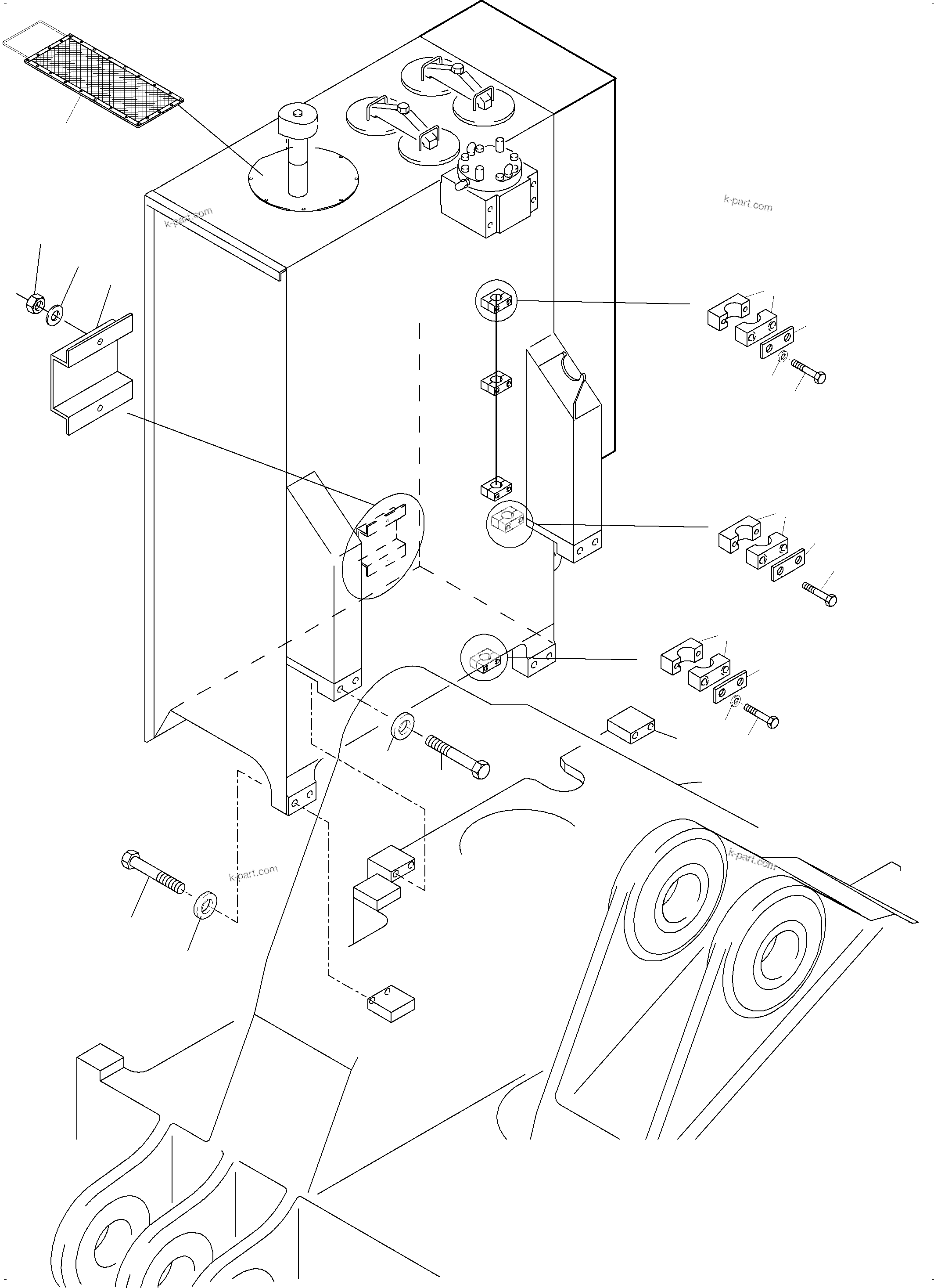 k-part.com

k-part.com

k-part.com

k-part.com