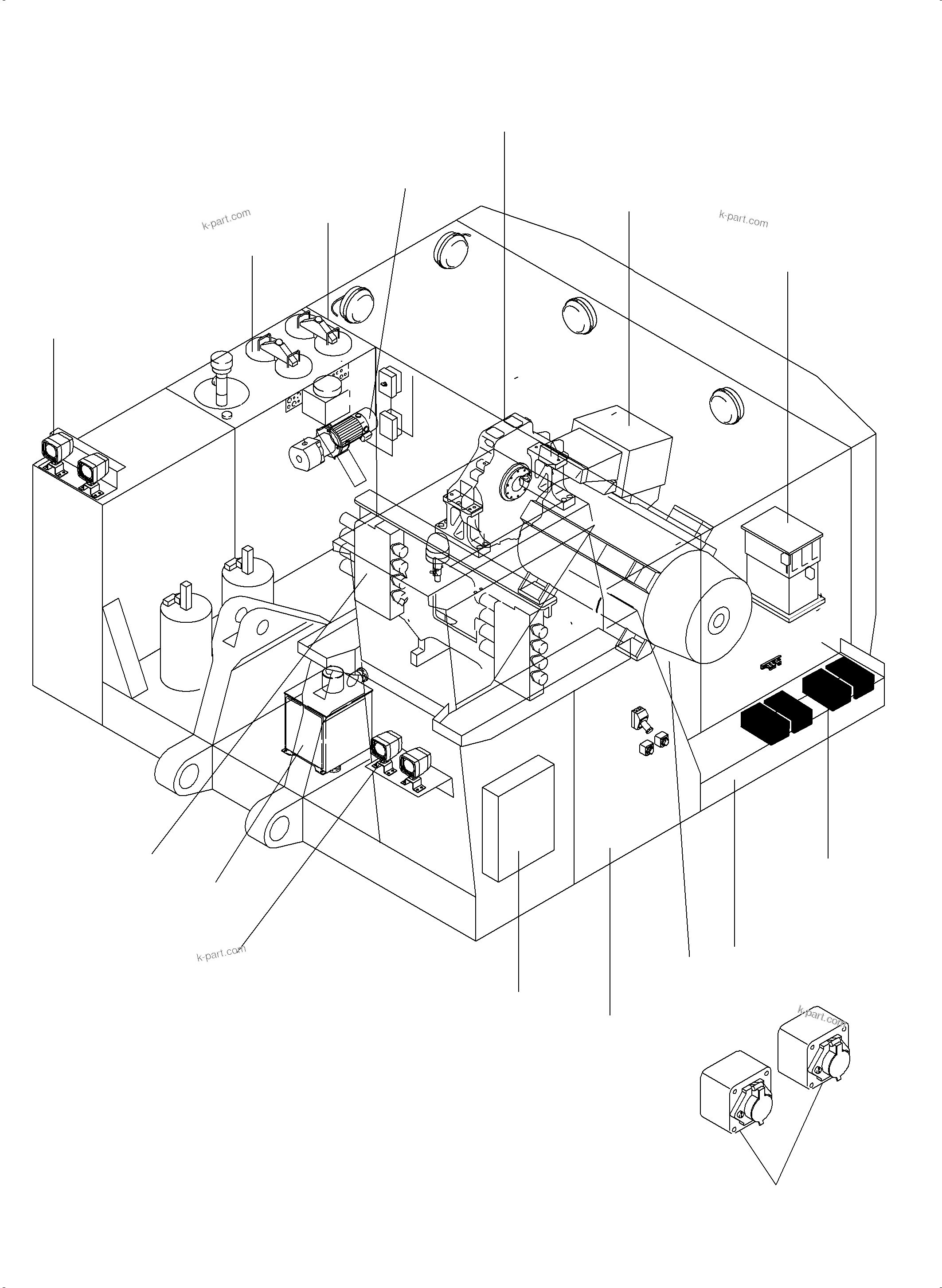 k-part.com

k-part.com

k-part.com

k-part.com