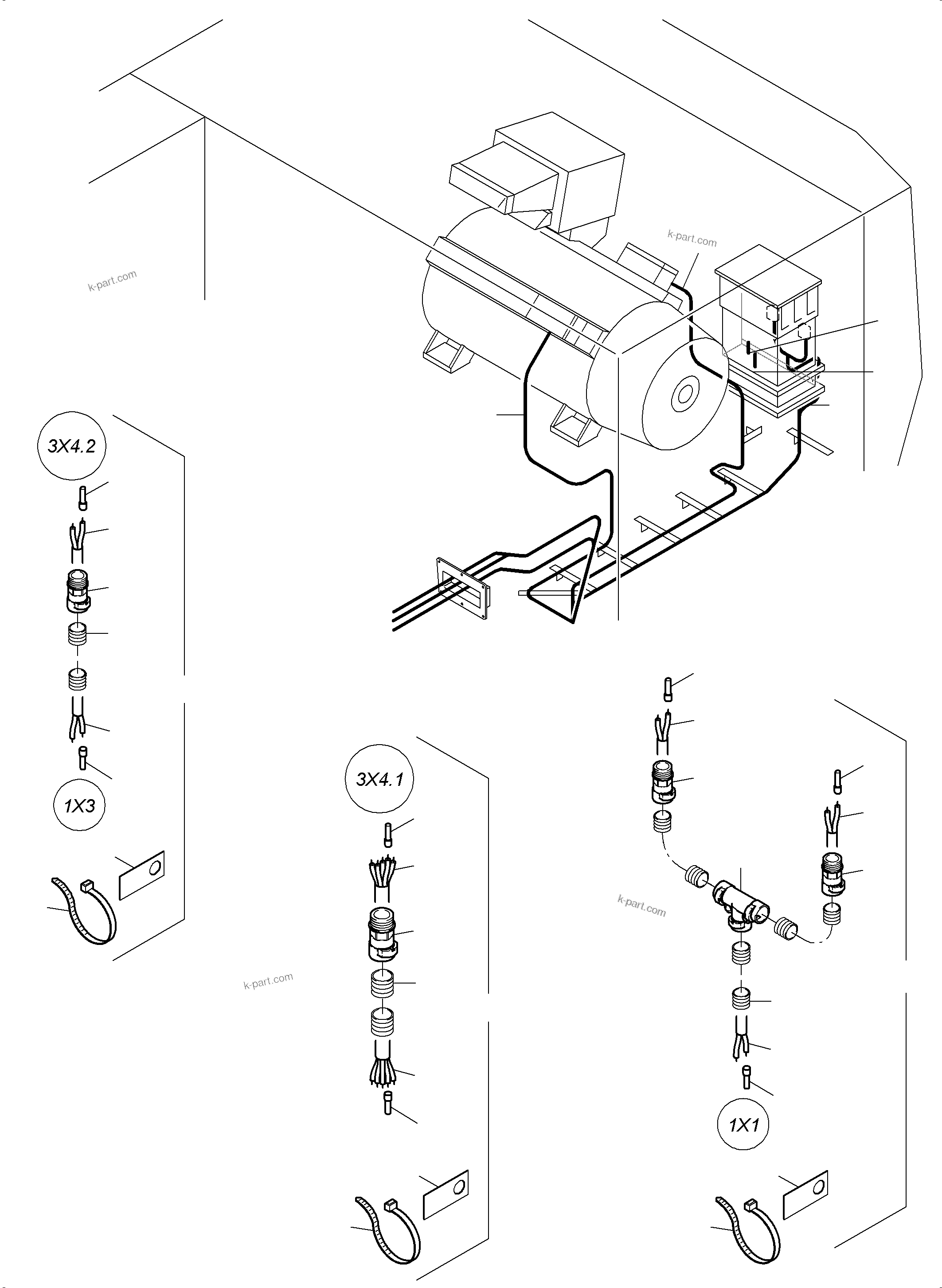 k-part.com

k-part.com

3X4.2

1X3

3X4.1

k-part.com

k-part.com

1X1