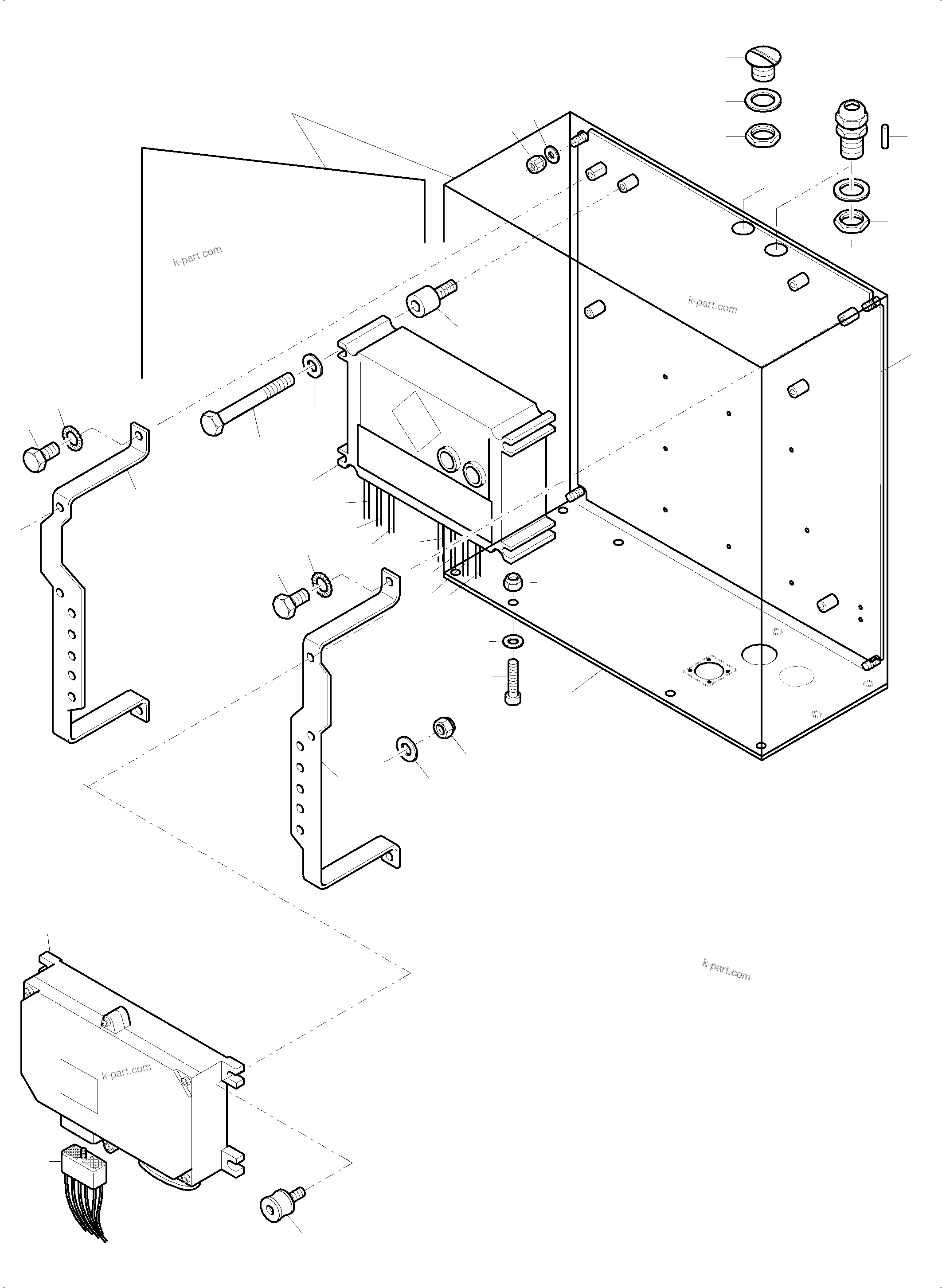 k-part.com

k-part.com

k-part.com

k-part.com