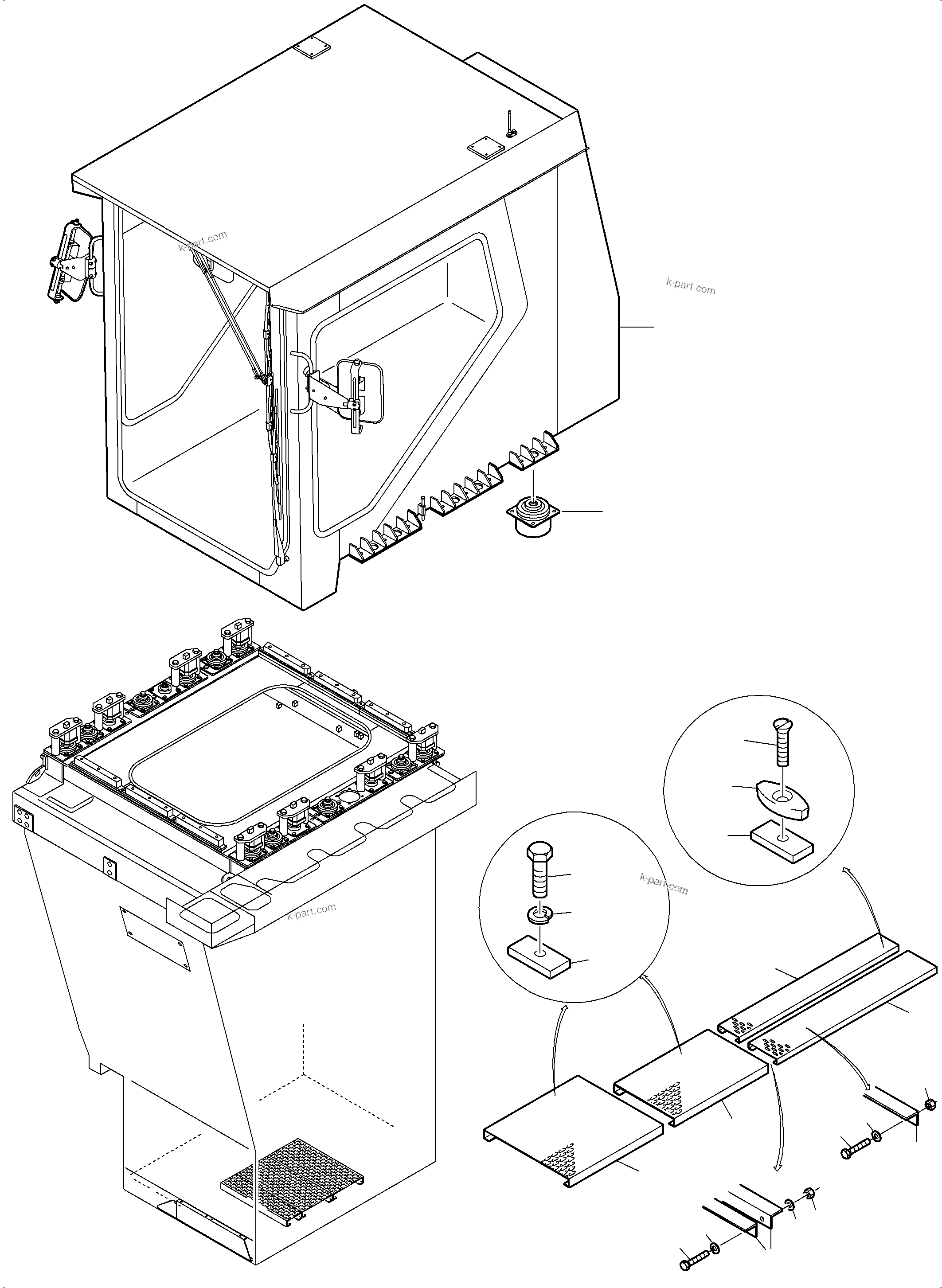 k-part.com

k-part.com

k-part.com

k-part.com