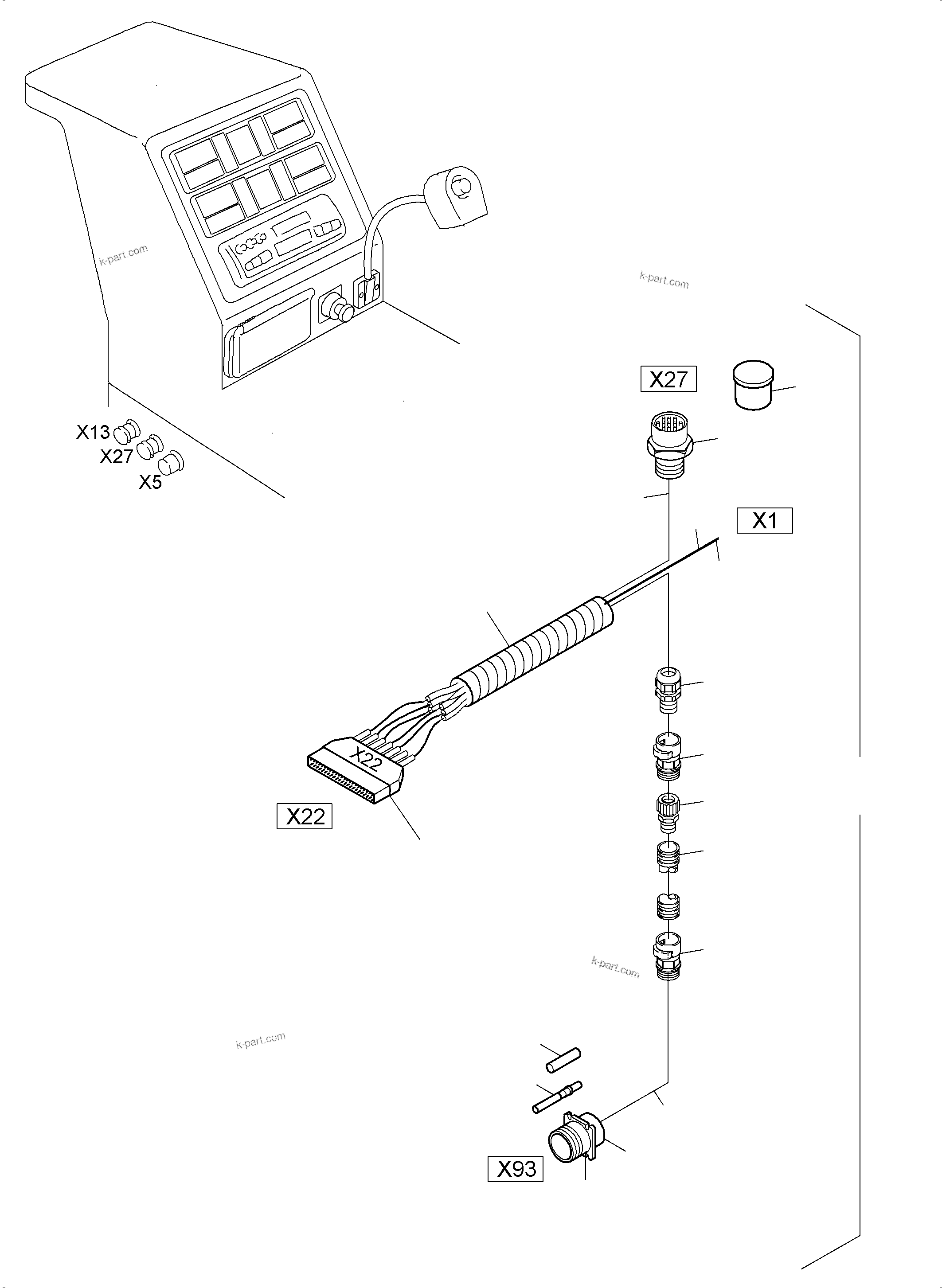 k-part.com
k-part.com
X27
X13
X27
X5
X1
X22
X22
k-part.com
k-part.com
X93