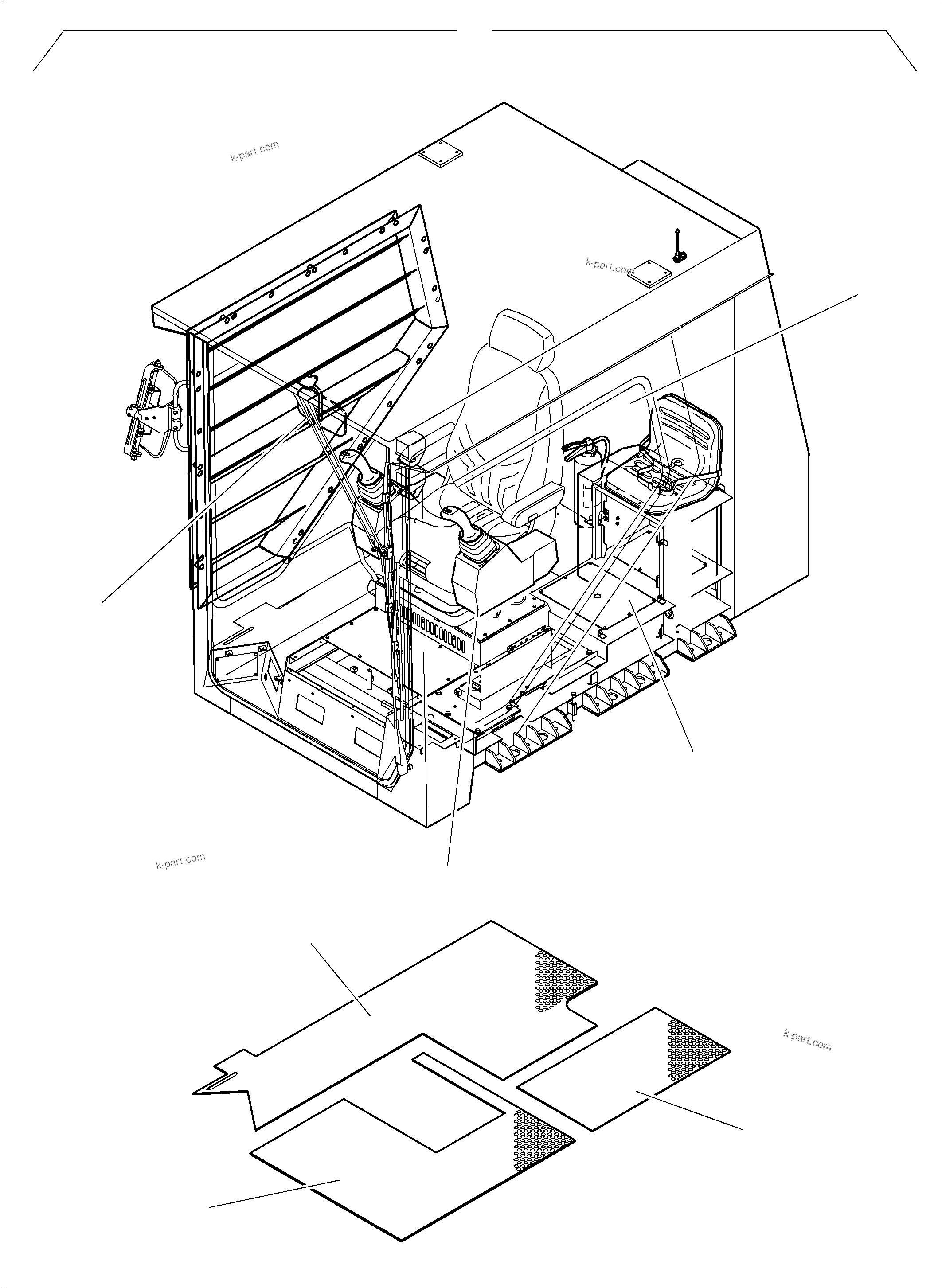 k-part.com

k-part.com

k-part.com

k-part.com