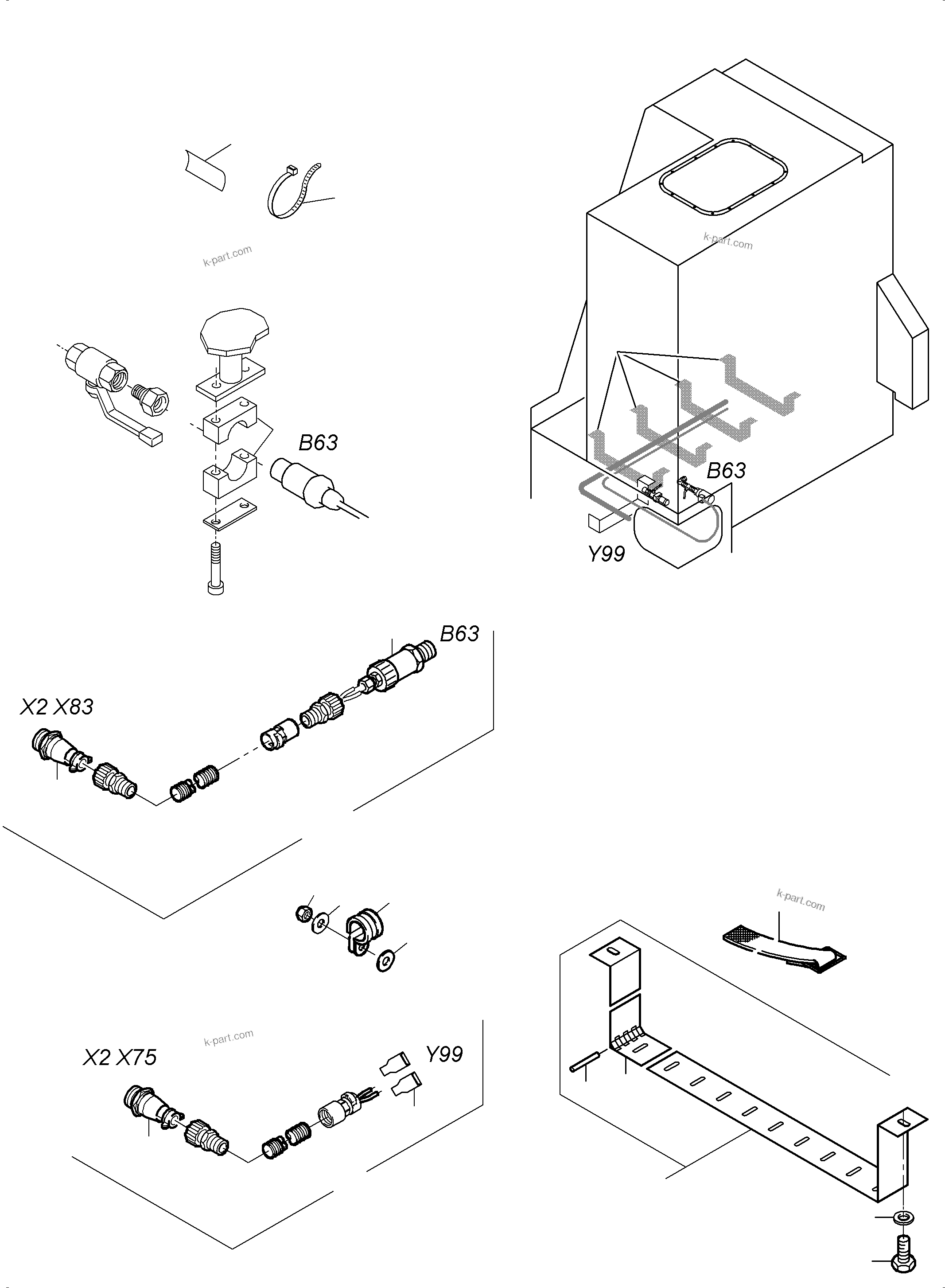 k-part.com

k-part.com

B63

B63

Y99

B63

X2 X83

k-part.com

k-part.com

X2 X75

Y99