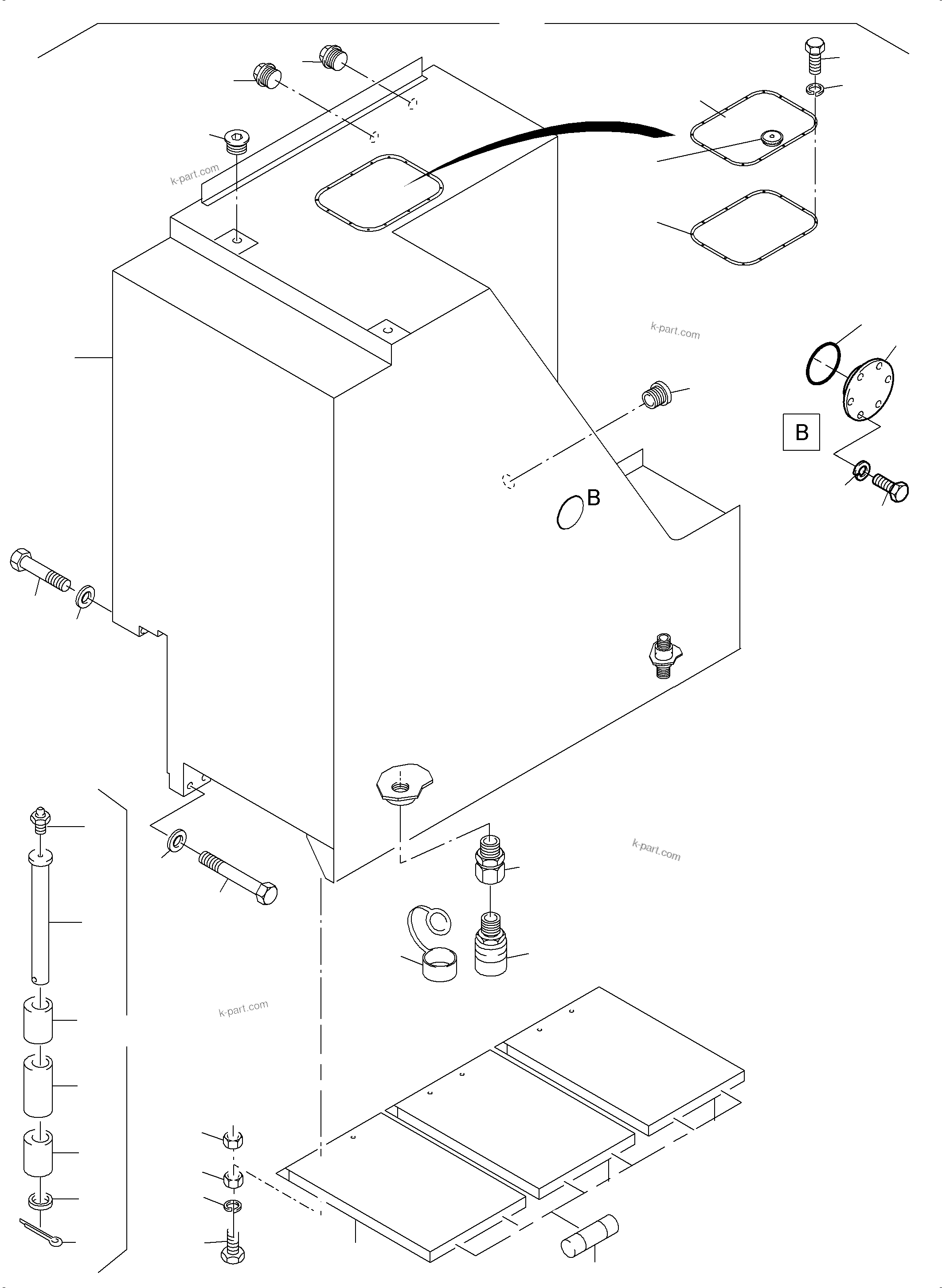 k-part.com

k-part.com

B

B

k-part.com

k-part.com