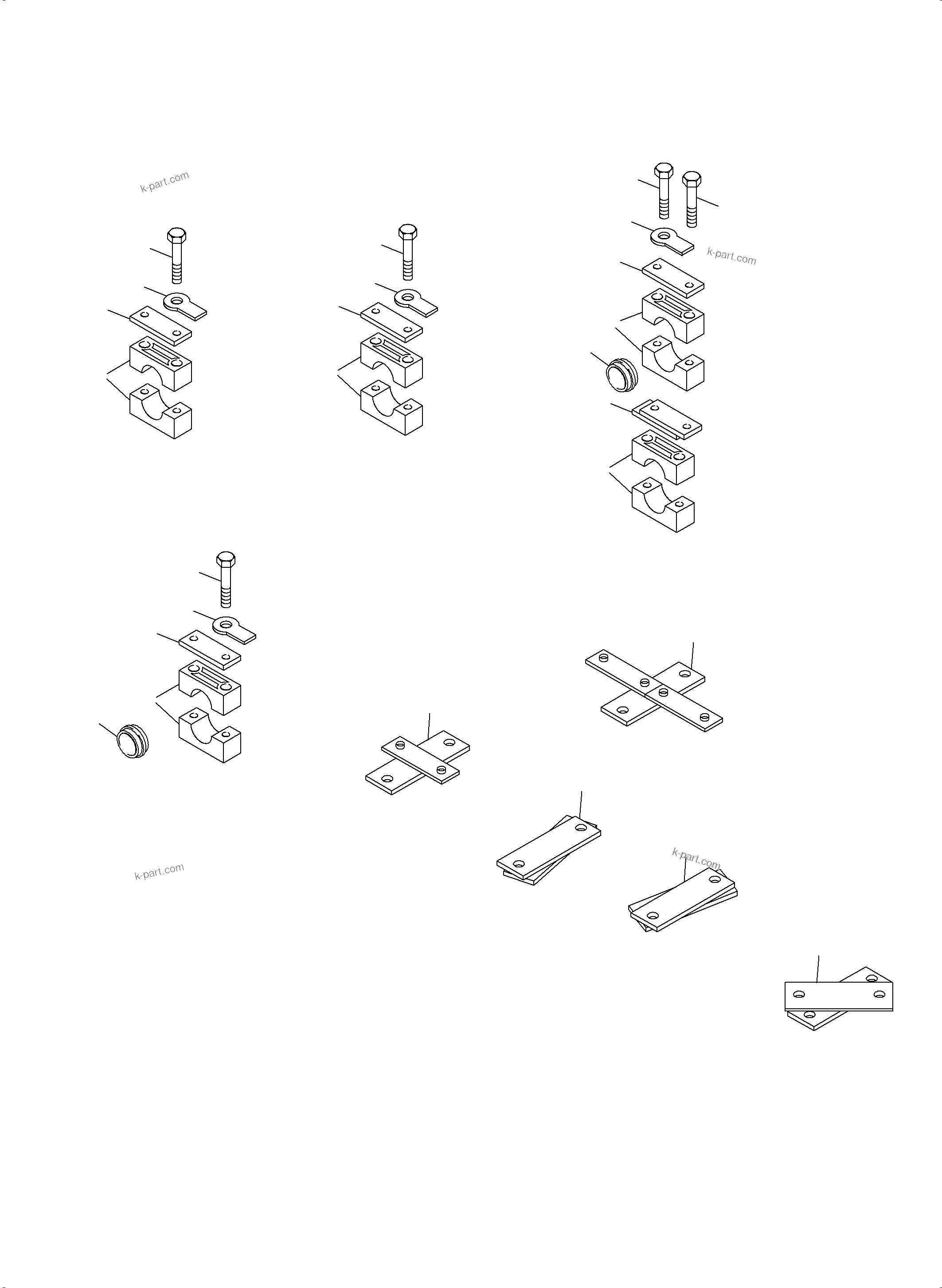 k-part.com

k-part.com

k-part.com

k-part.com