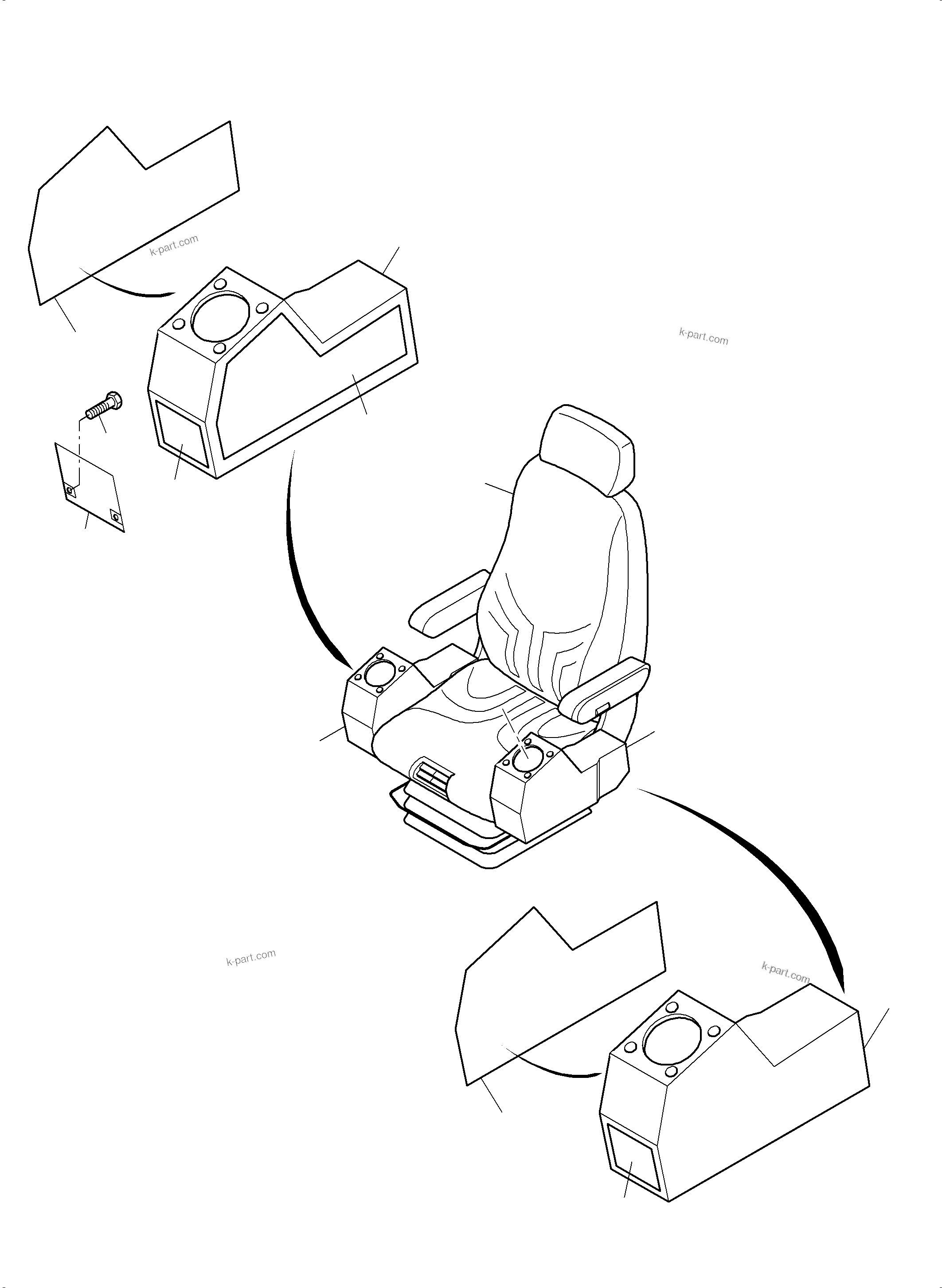 k-part.com

k-part.com

k-part.com

k-part.com