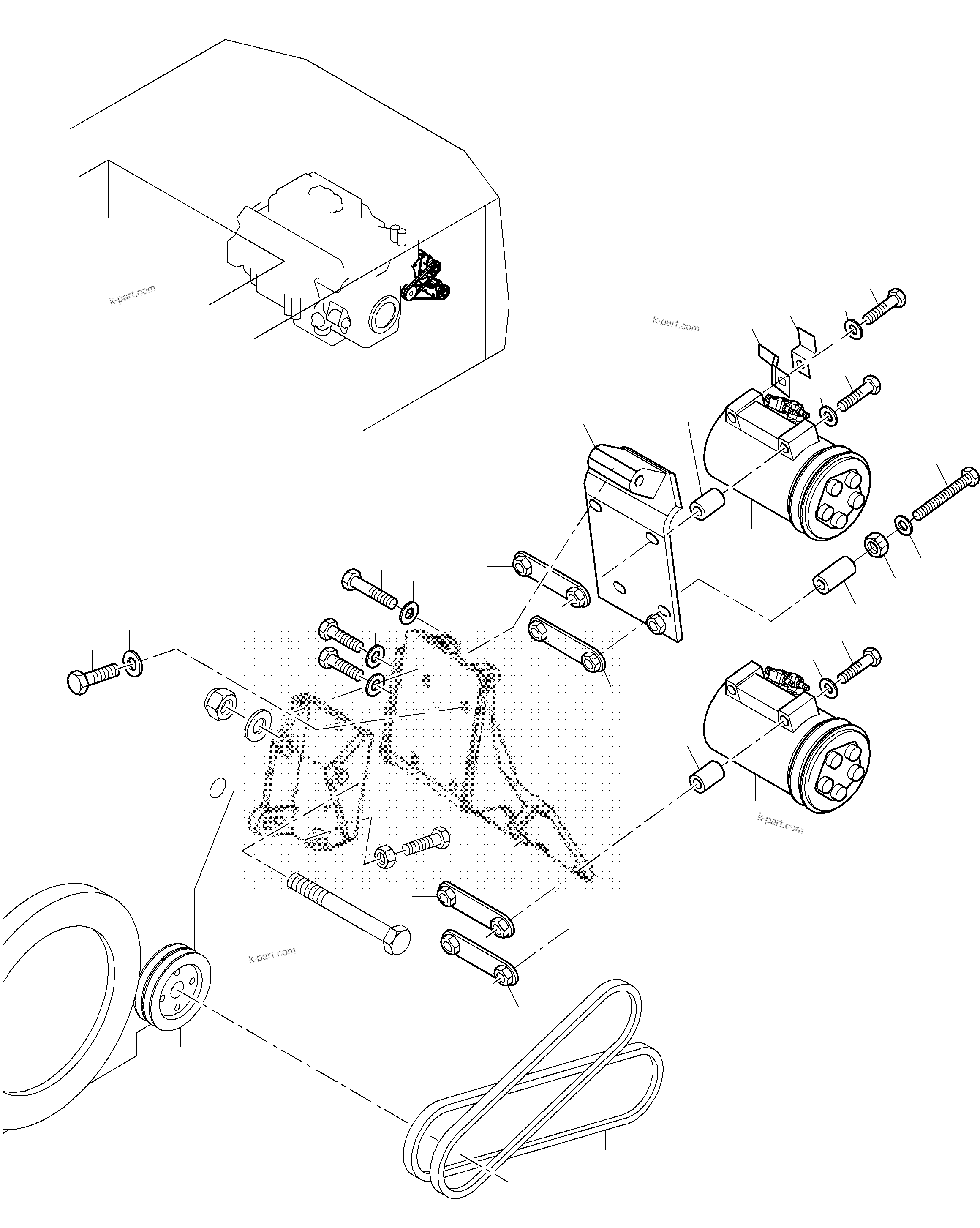 k-part.com
k-part.com
k-part.com
k-part.com