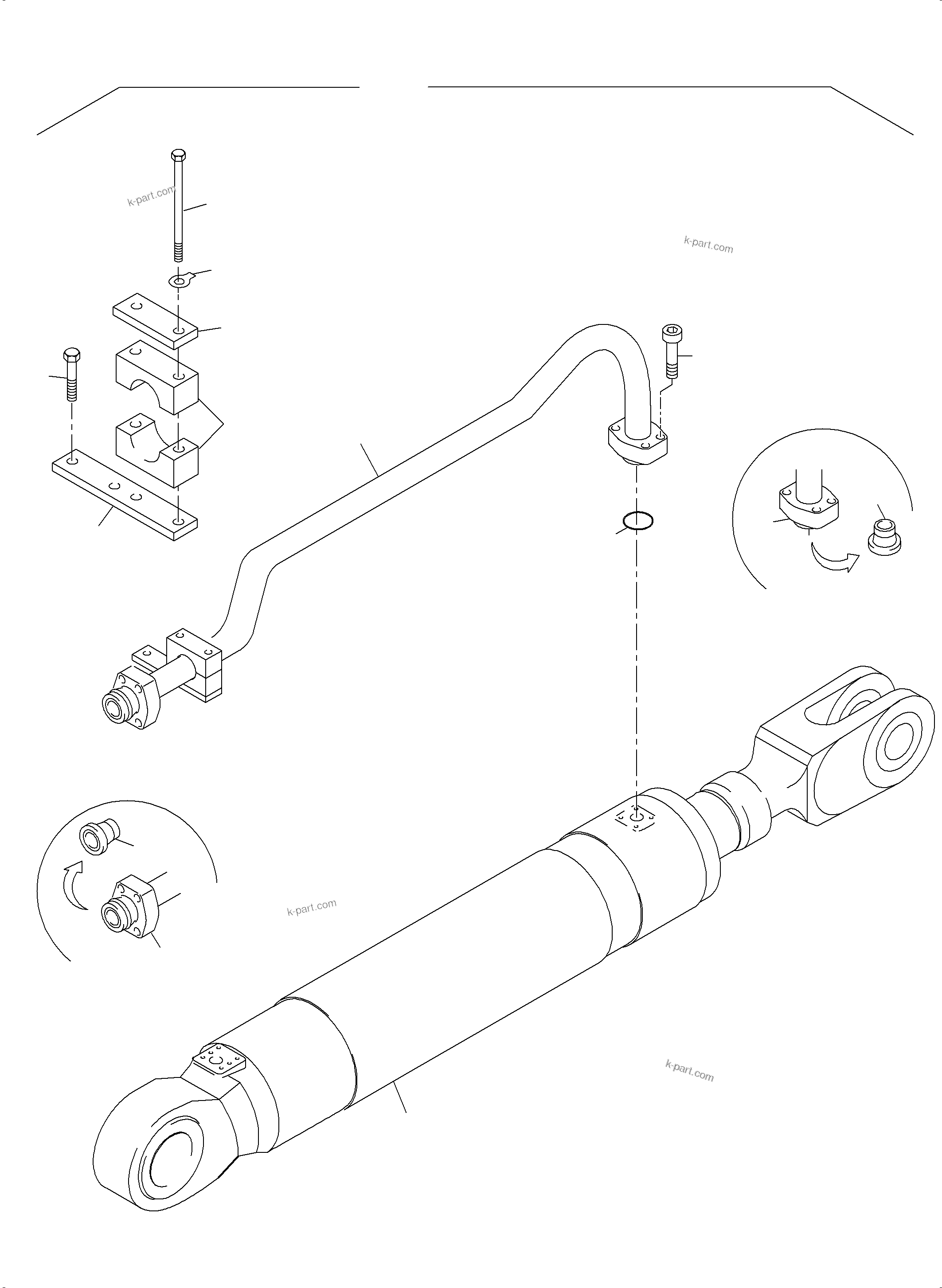 k-part.com

k-part.com

k-part.com

k-part.com