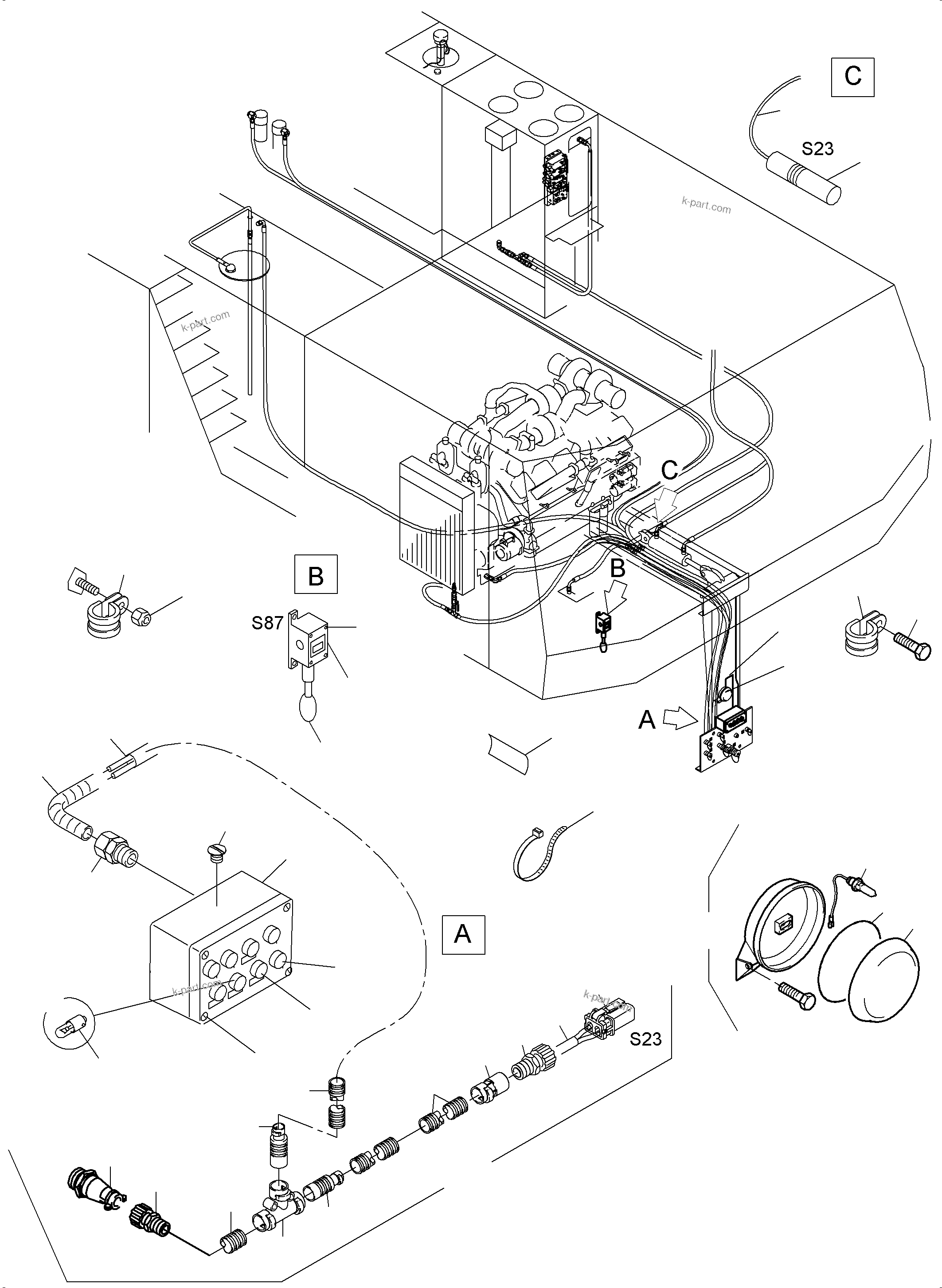 C

S23

k-part.com

k-part.com

C

B

B

S87

A

A

k-part.com

k-part.com

S23