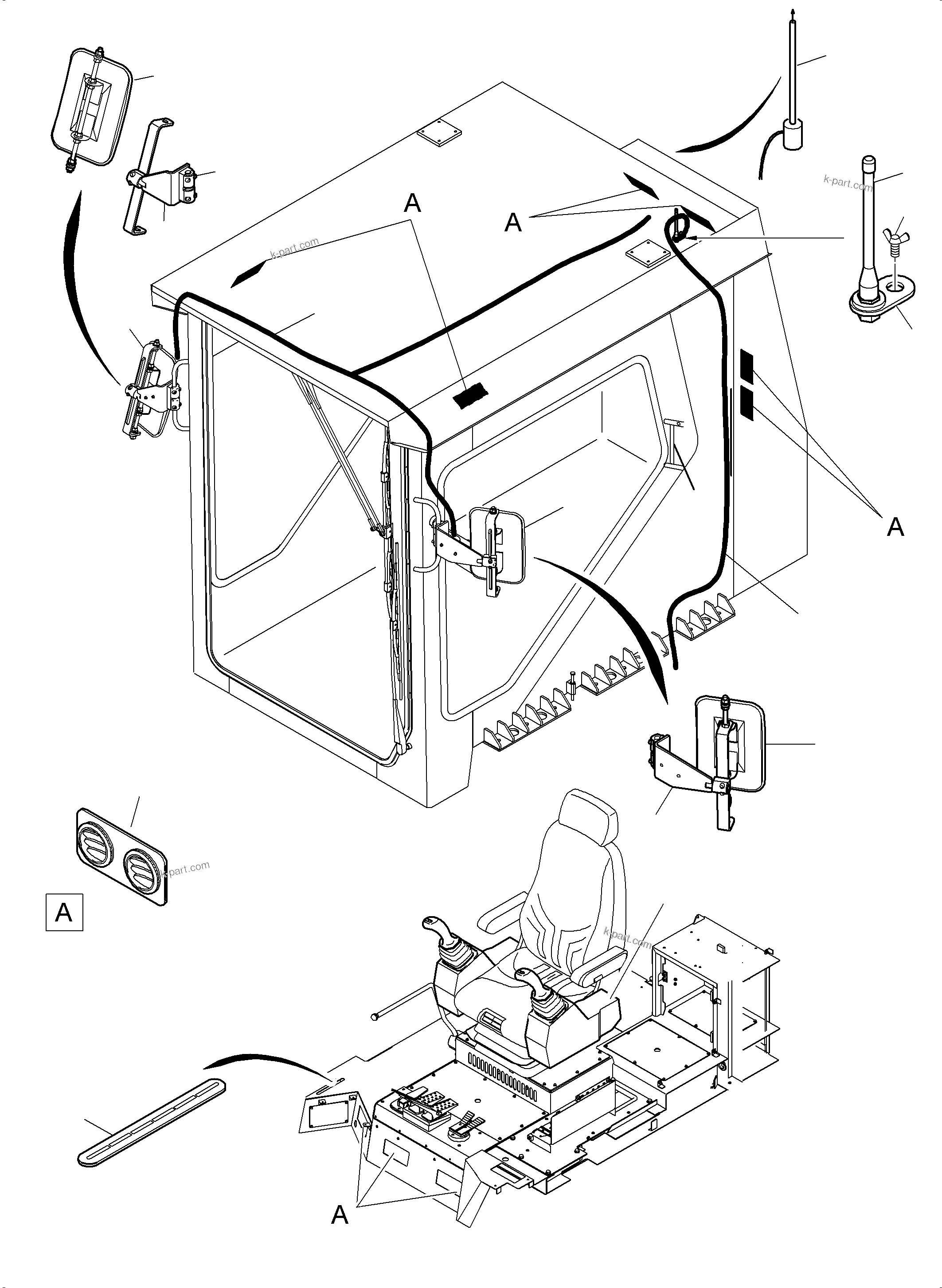 k-part.com
A
A
k-part.com
A
k-part.com
A
k-part.com
A