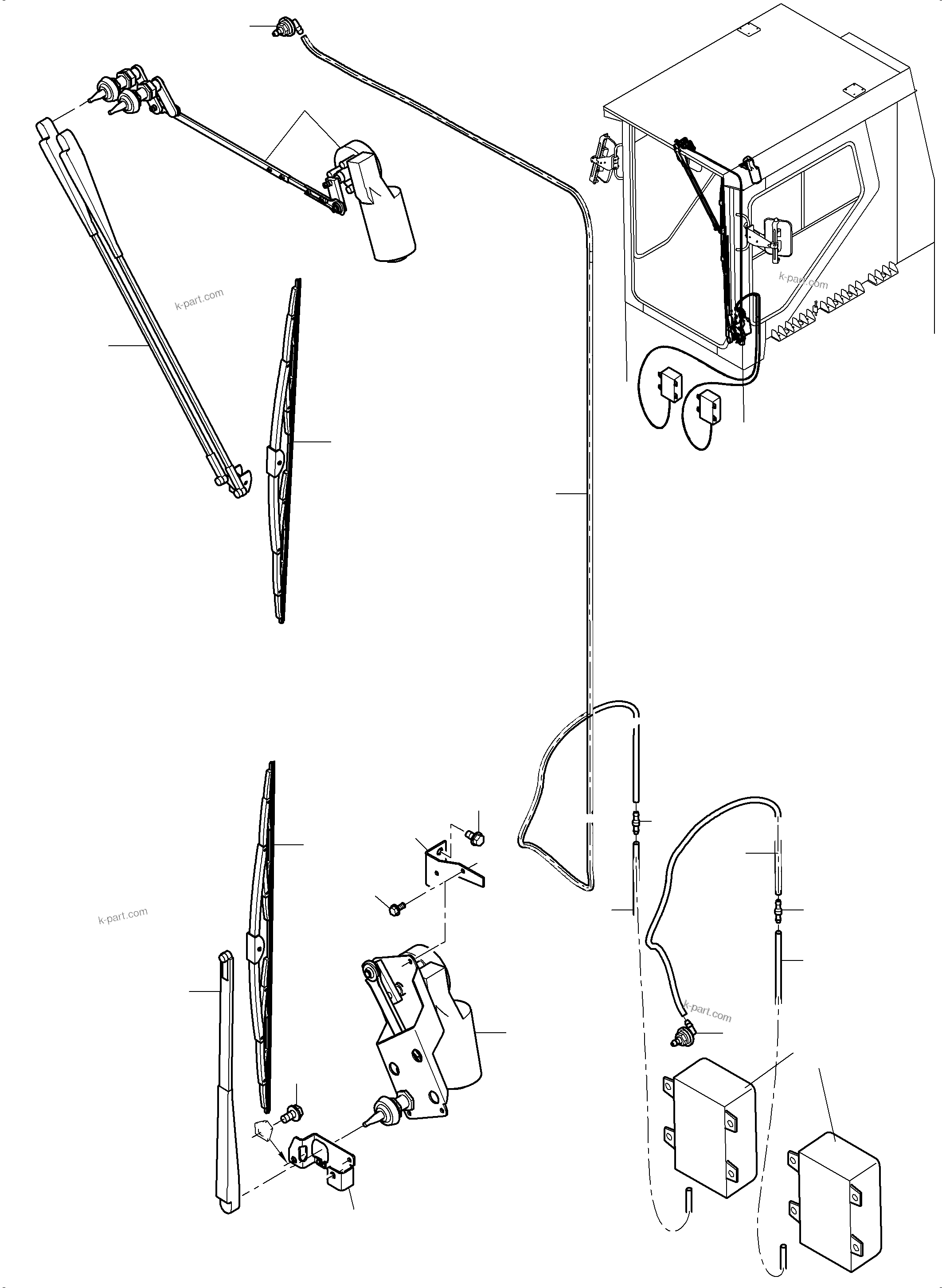 k-part.com

k-part.com

k-part.com

k-part.com