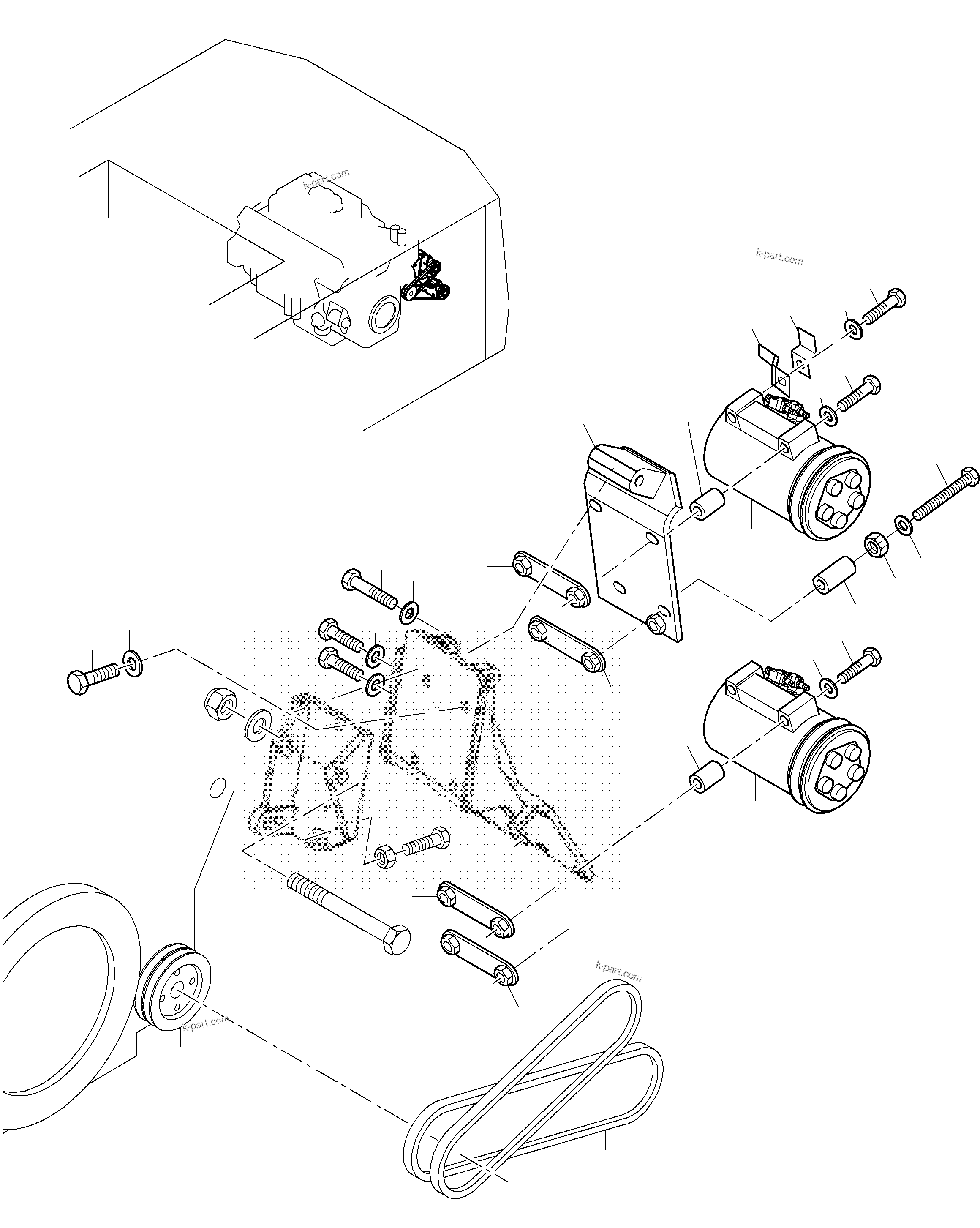 k-part.com

k-part.com

k-part.com

k-part.com